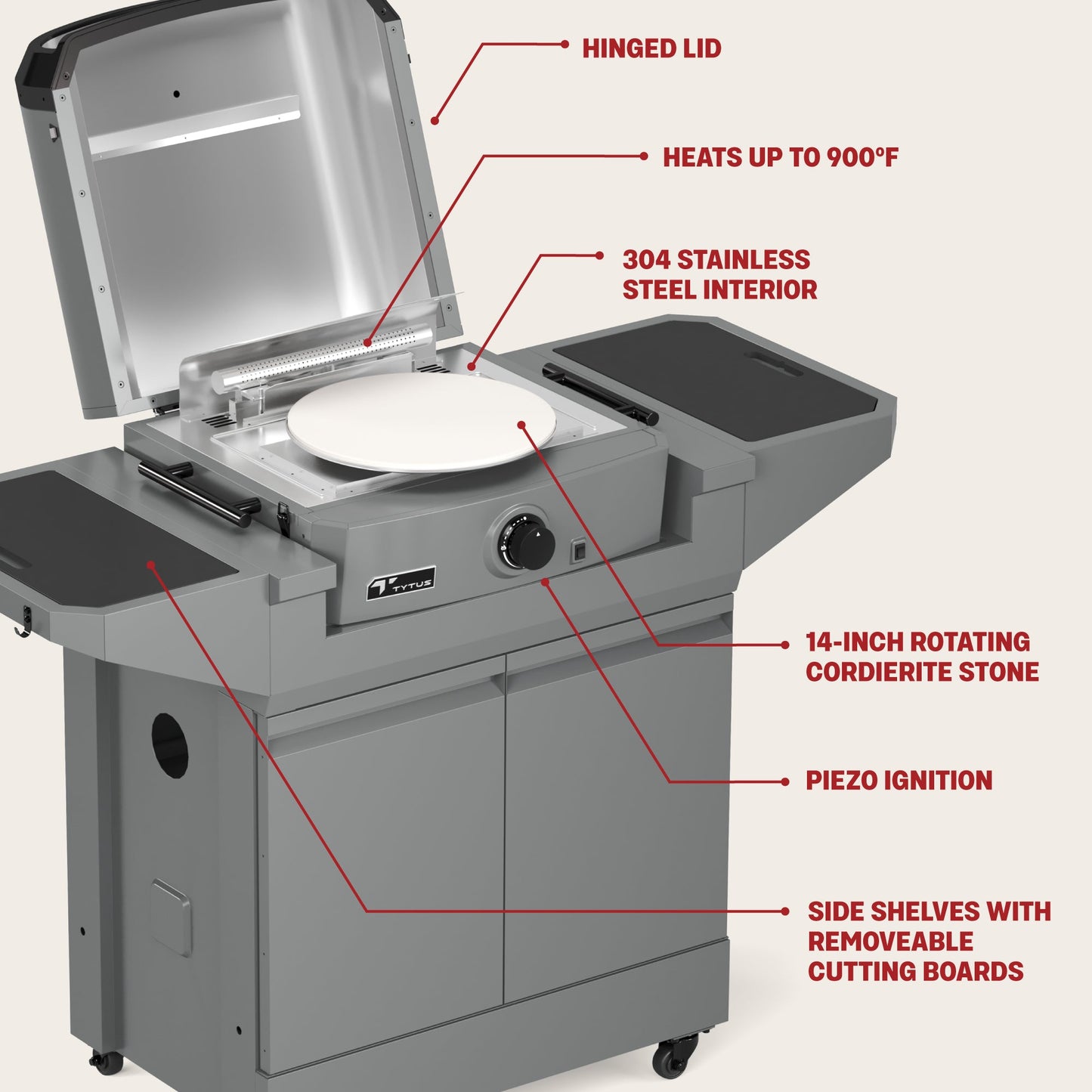 HINGED LID

HEATS UP TO 900°F

304 STAINLESS STEEL INTERIOR

TYTUS

14-INCH ROTATING CORDIERITE STONE

PIEZO IGNITION

SIDE SHELVES WITH REMOVEABLE CUTTING BOARDS