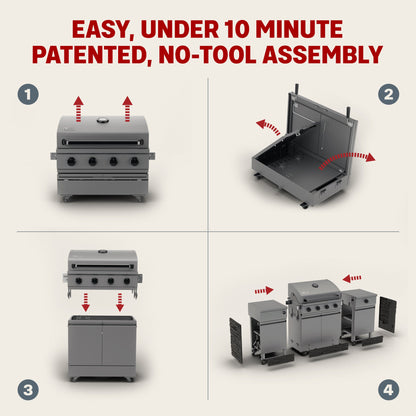 EASY, UNDER 10 MINUTE PATENTED, NO-TOOL ASSEMBLY

1

2

3

4