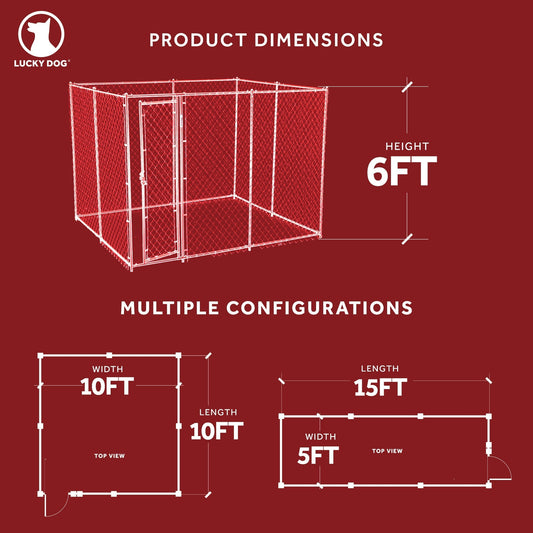 LUCKY DOG®

PRODUCT DIMENSIONS

HEIGHT
6FT

MULTIPLE CONFIGURATIONS

WIDTH
10FT

LENGTH
10FT

TOP VIEW

LENGTH
15FT

WIDTH
5FT

TOP VIEW