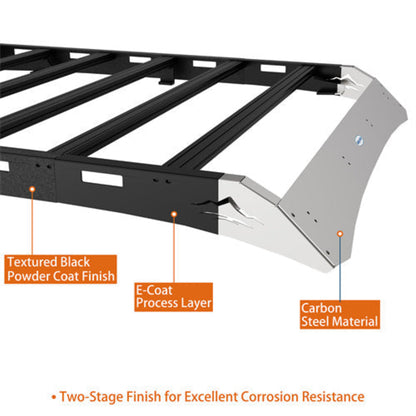 Textured Black Powder Coat Finish

E-Coat Process Layer

Carbon Steel Material

• Two-Stage Finish for Excellent Corrosion Resistance