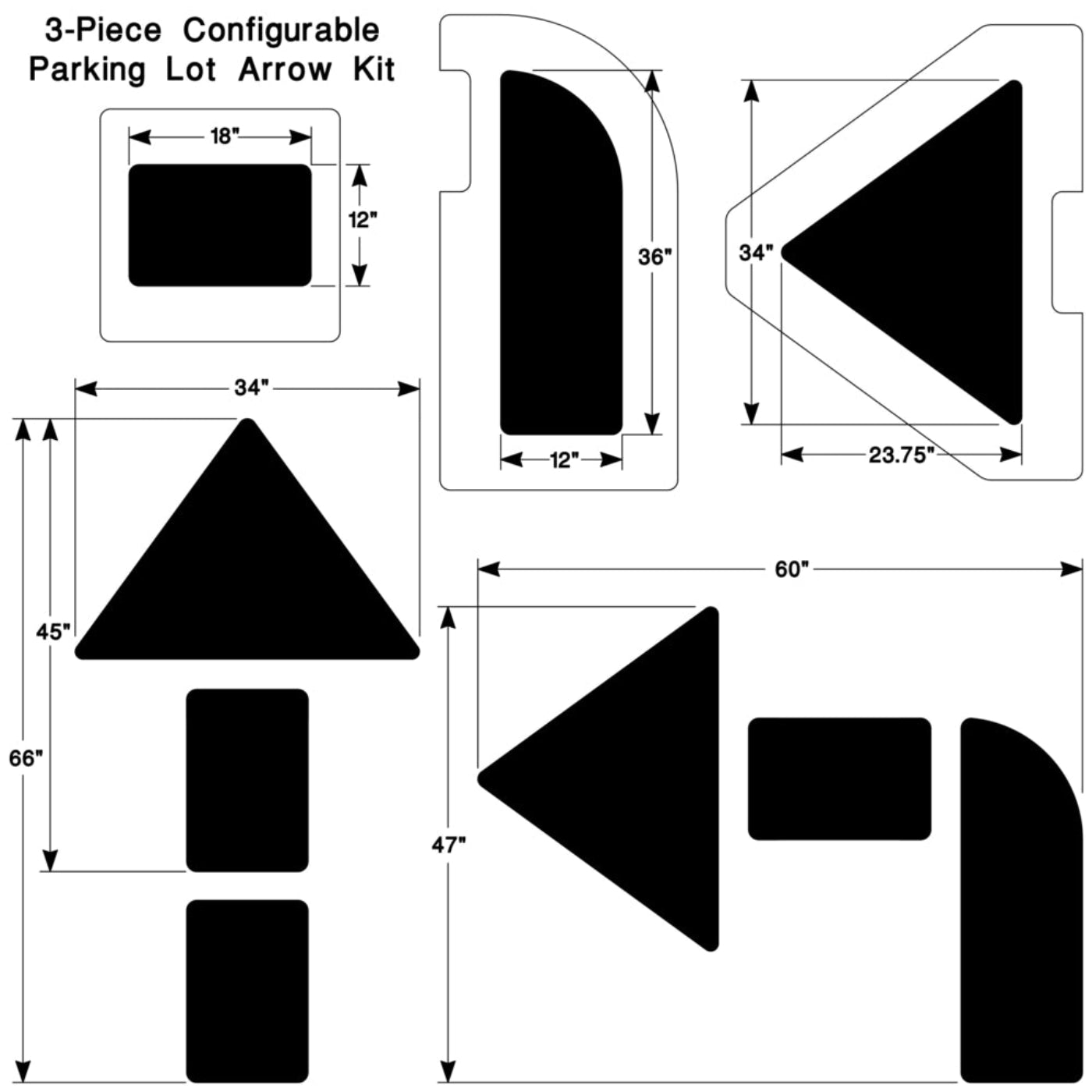 3-Piece Configurable Parking Lot Arrow Kit

18"

12"

36"

12"

34"

23.75"

34"

45"

66"

60"

47"