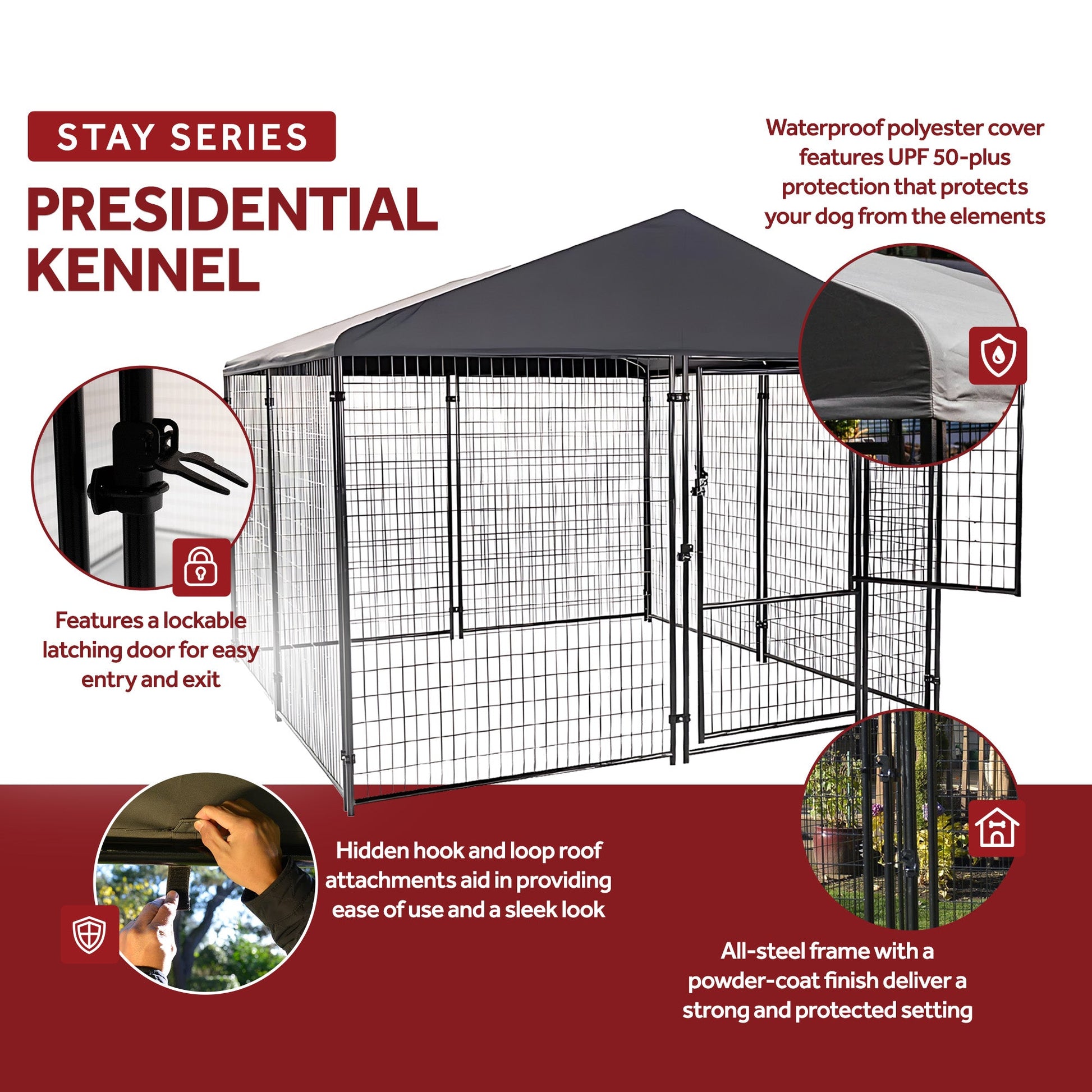 STAY SERIES

PRESIDENTIAL KENNEL

Waterproof polyester cover features UPF 50-plus protection that protects your dog from the elements

Features a lockable latching door for easy entry and exit

Hidden hook and loop roof attachments aid in providing ease of use and a sleek look

All-steel frame with a powder-coat finish deliver a strong and protected setting