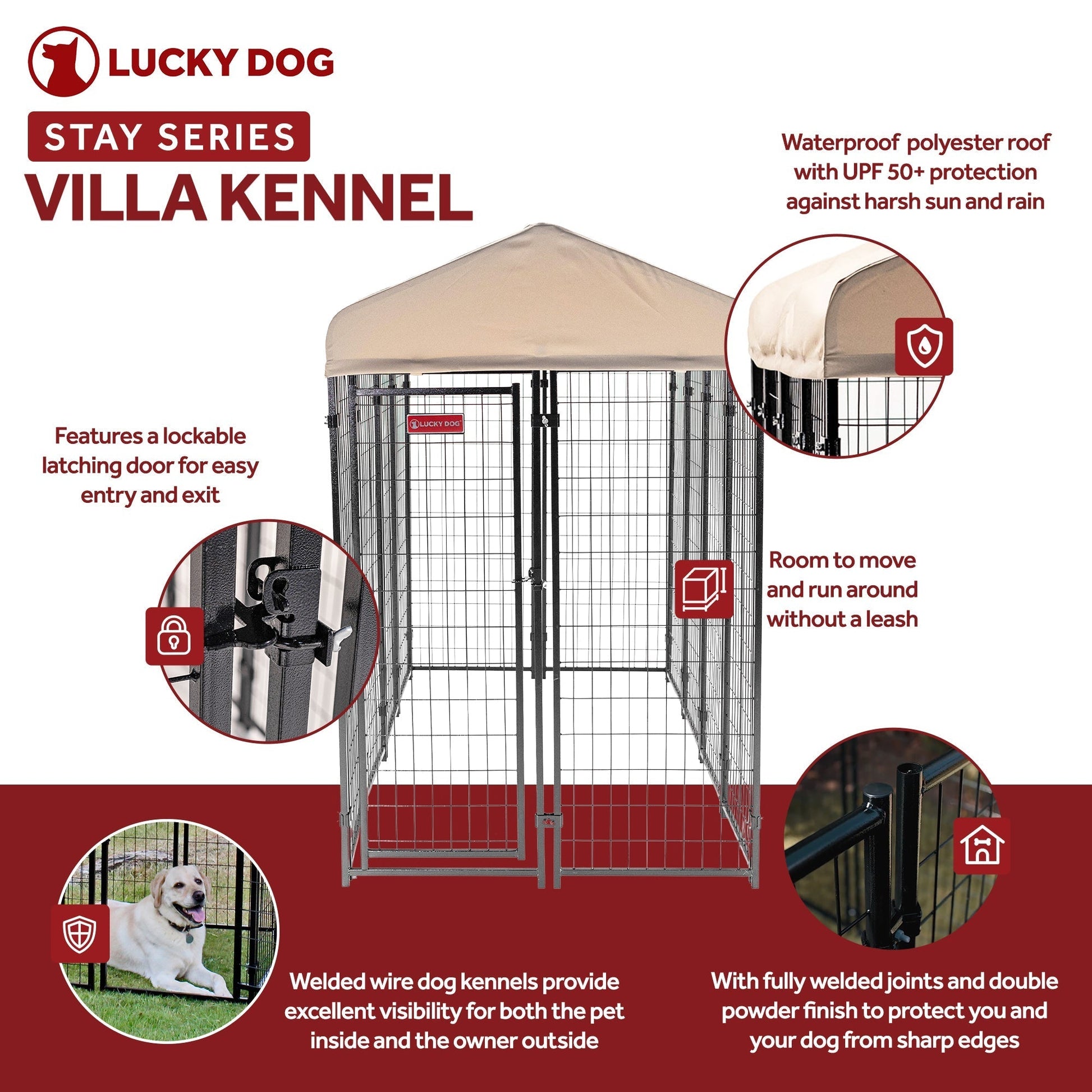 LUCKY DOG

STAY SERIES

VILLA KENNEL

Waterproof polyester roof with UPF 50+ protection against harsh sun and rain

LUCKY DOG

Features a lockable latching door for easy entry and exit

Room to move and run around without a leash

Welded wire dog kennels provide excellent visibility for both the pet inside and the owner outside

With fully welded joints and double powder finish to protect you and your dog from sharp edges