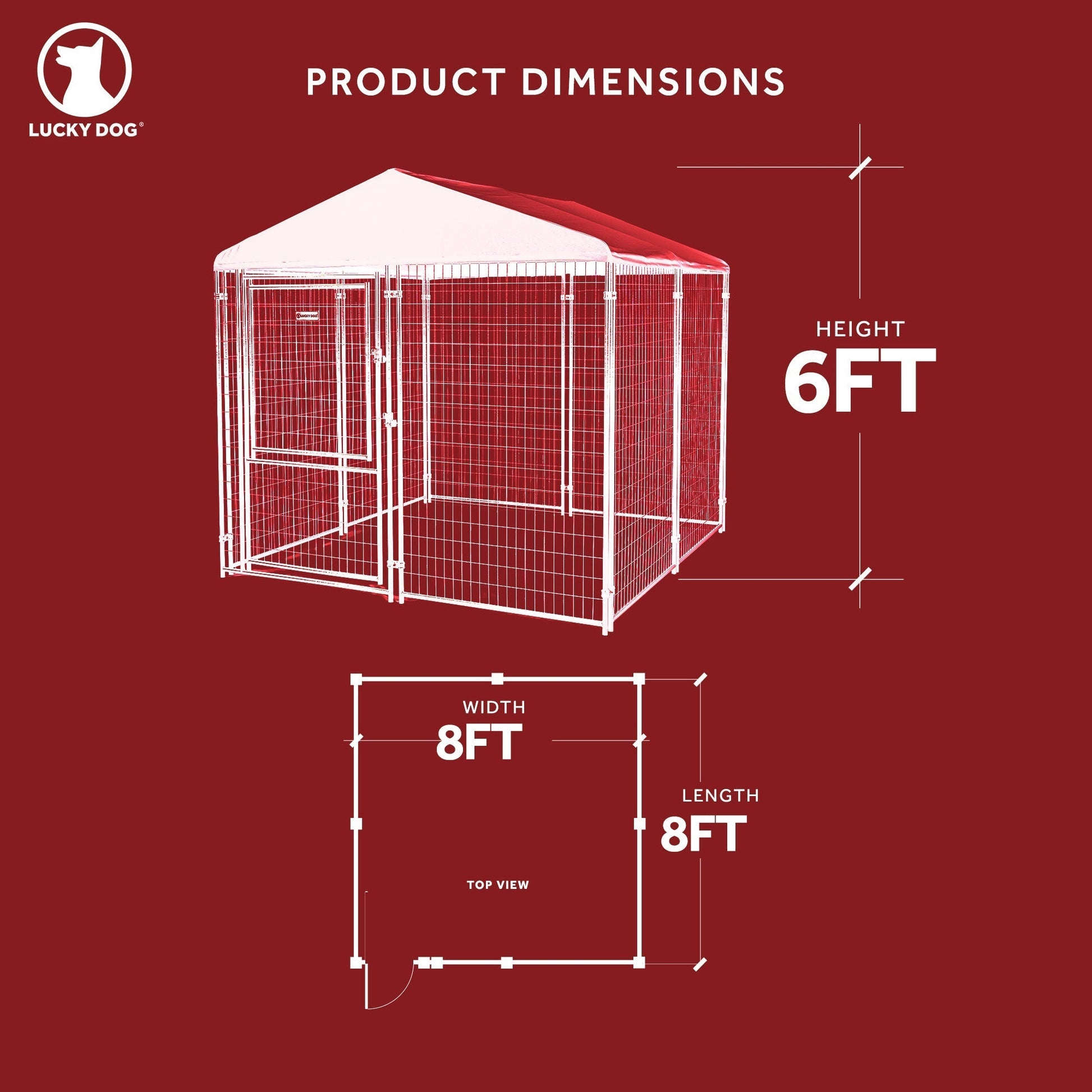 LUCKY DOG®

PRODUCT DIMENSIONS

LUCKY DOG

HEIGHT
6FT

WIDTH
8FT

LENGTH
8FT

TOP VIEW