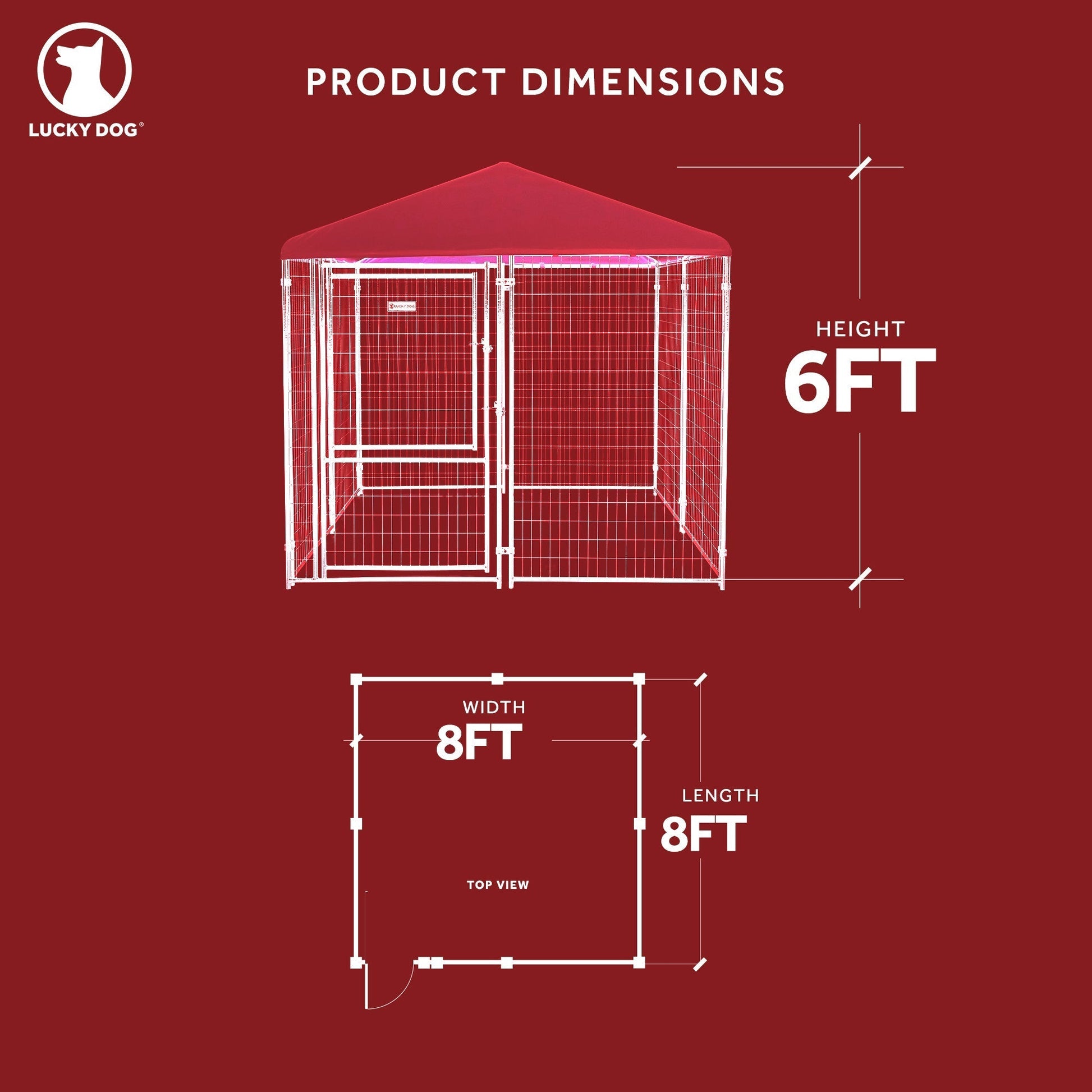 LUCKY DOG®

PRODUCT DIMENSIONS

LUCKY DOG

HEIGHT
6FT

WIDTH
8FT

LENGTH
8FT

TOP VIEW