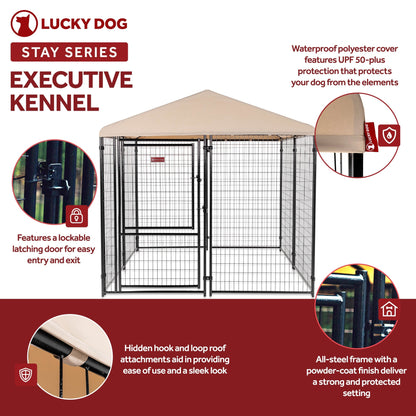 LUCKY DOG

STAY SERIES

EXECUTIVE KENNEL

Waterproof polyester cover features UPF 50-plus protection that protects your dog from the elements

Features a lockable latching door for easy entry and exit

Hidden hook and loop roof attachments aid in providing ease of use and a sleek look

All-steel frame with a powder-coat finish deliver a strong and protected setting