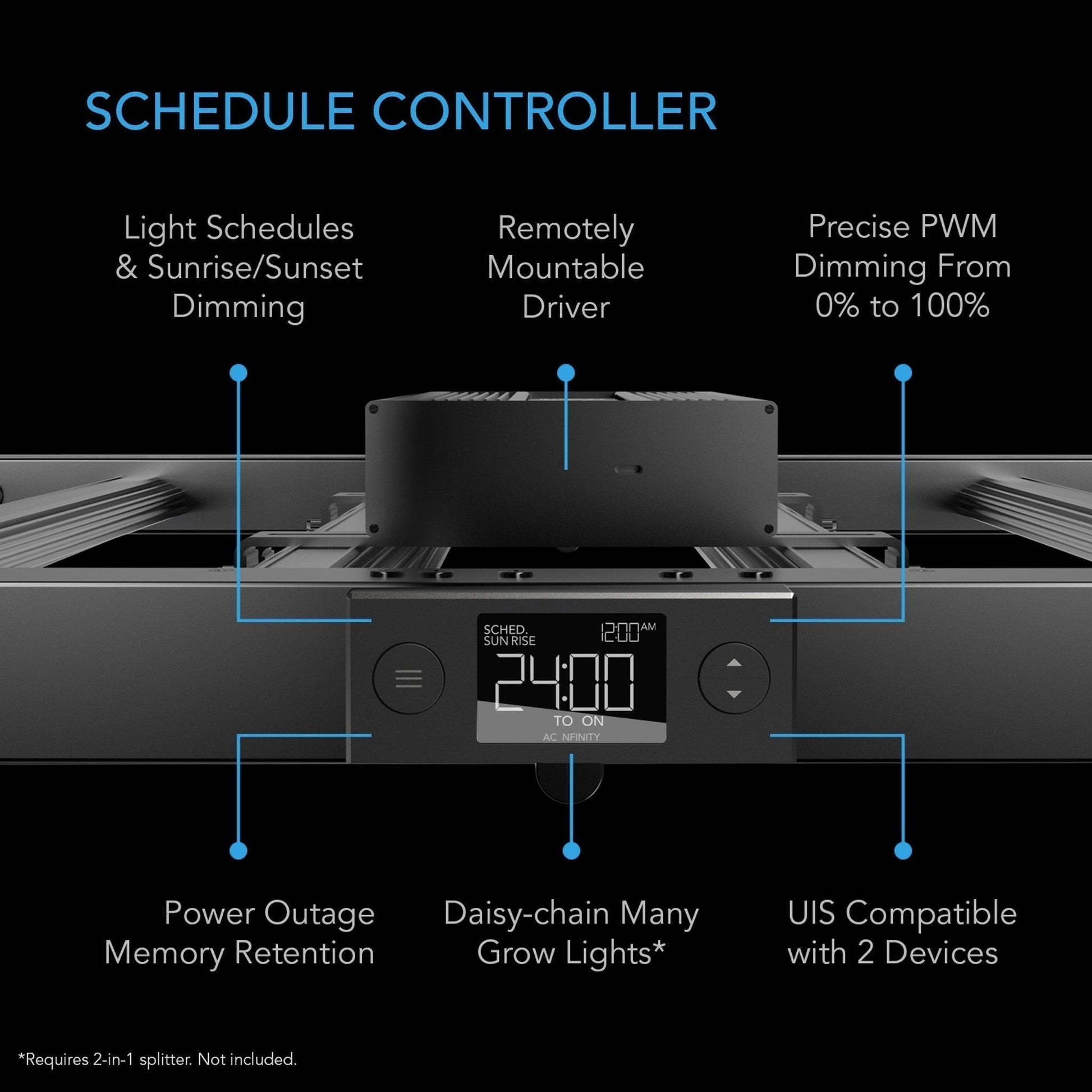 SCHEDULE CONTROLLER

Light Schedules & Sunrise/Sunset Dimming

Remotely Mountable Driver

Precise PWM Dimming From 0% to 100%

SCHED. SUN RISE

12:00 AM

24:00

TO ON

AC NFINITY

Power Outage Memory Retention

Daisy-chain Many Grow Lights*

UIS Compatible with 2 Devices

*Requires 2-in-1 splitter. Not included.