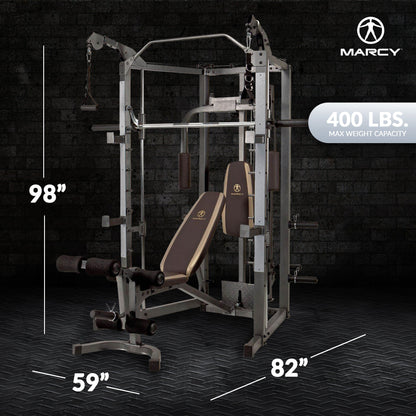 MARCY

400 LBS.
MAX WEIGHT CAPACITY

98”

59”

82”