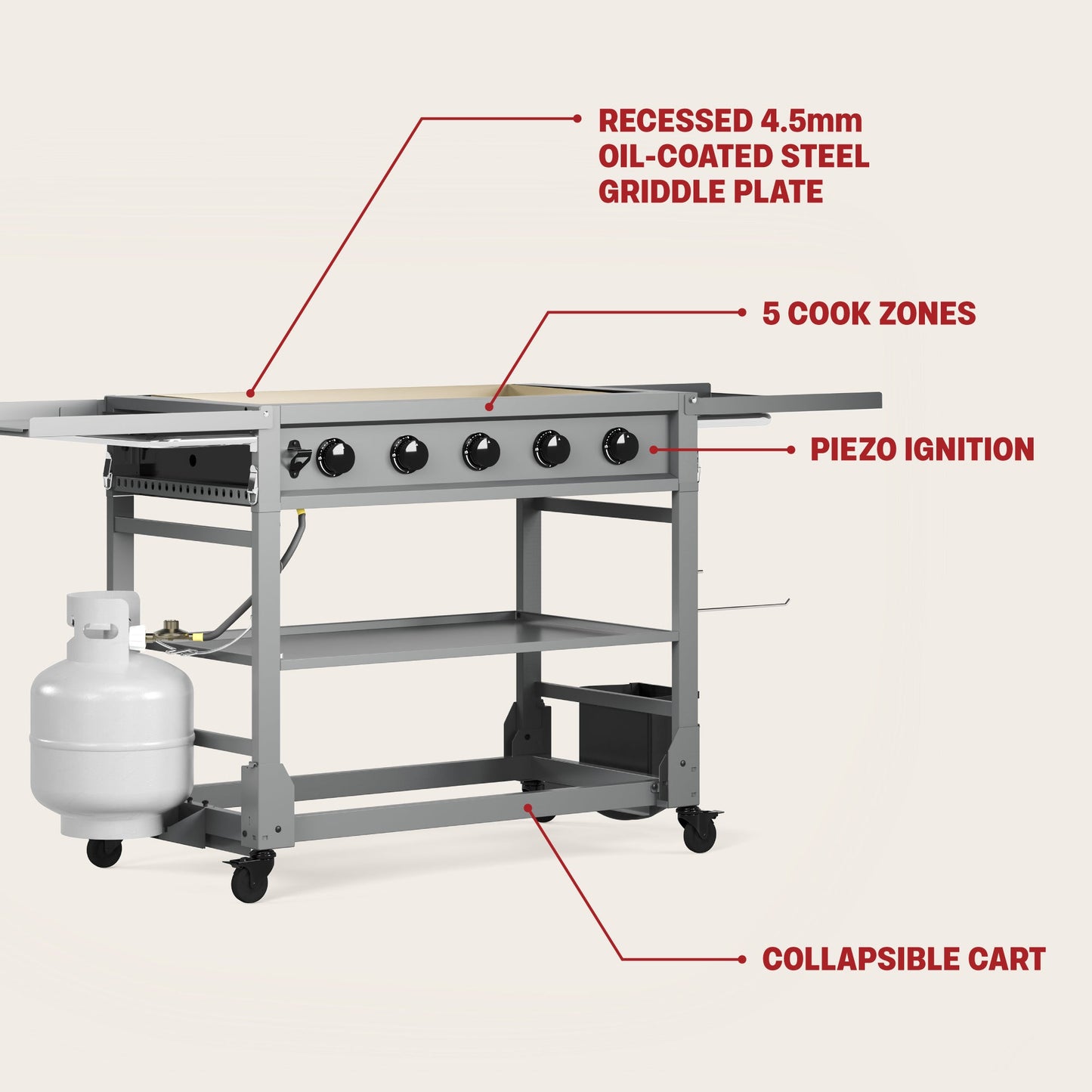 RECESSED 4.5mm OIL-COATED STEEL GRIDDLE PLATE

5 COOK ZONES

PIEZO IGNITION

COLLAPSIBLE CART