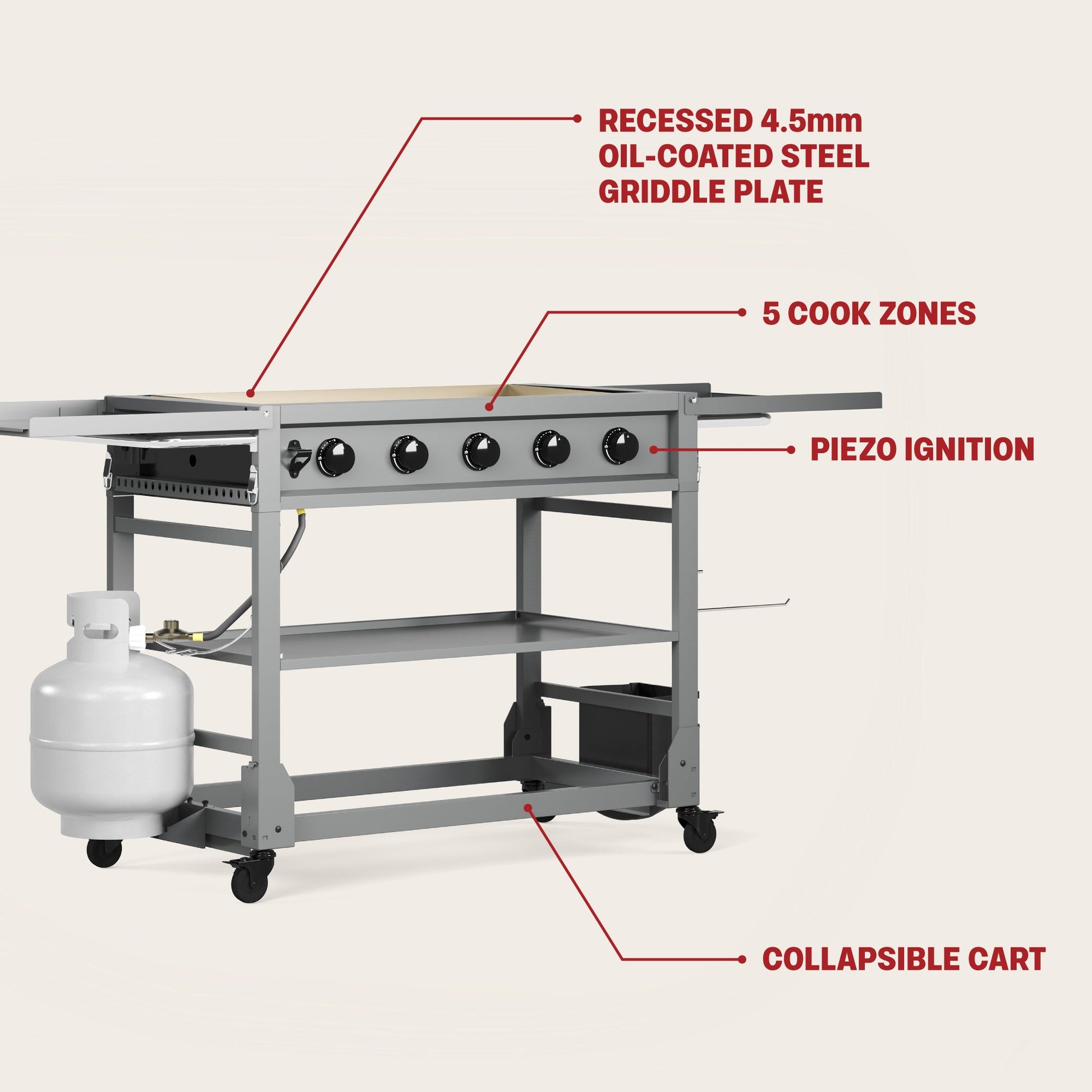 RECESSED 4.5mm OIL-COATED STEEL GRIDDLE PLATE

5 COOK ZONES

PIEZO IGNITION

COLLAPSIBLE CART