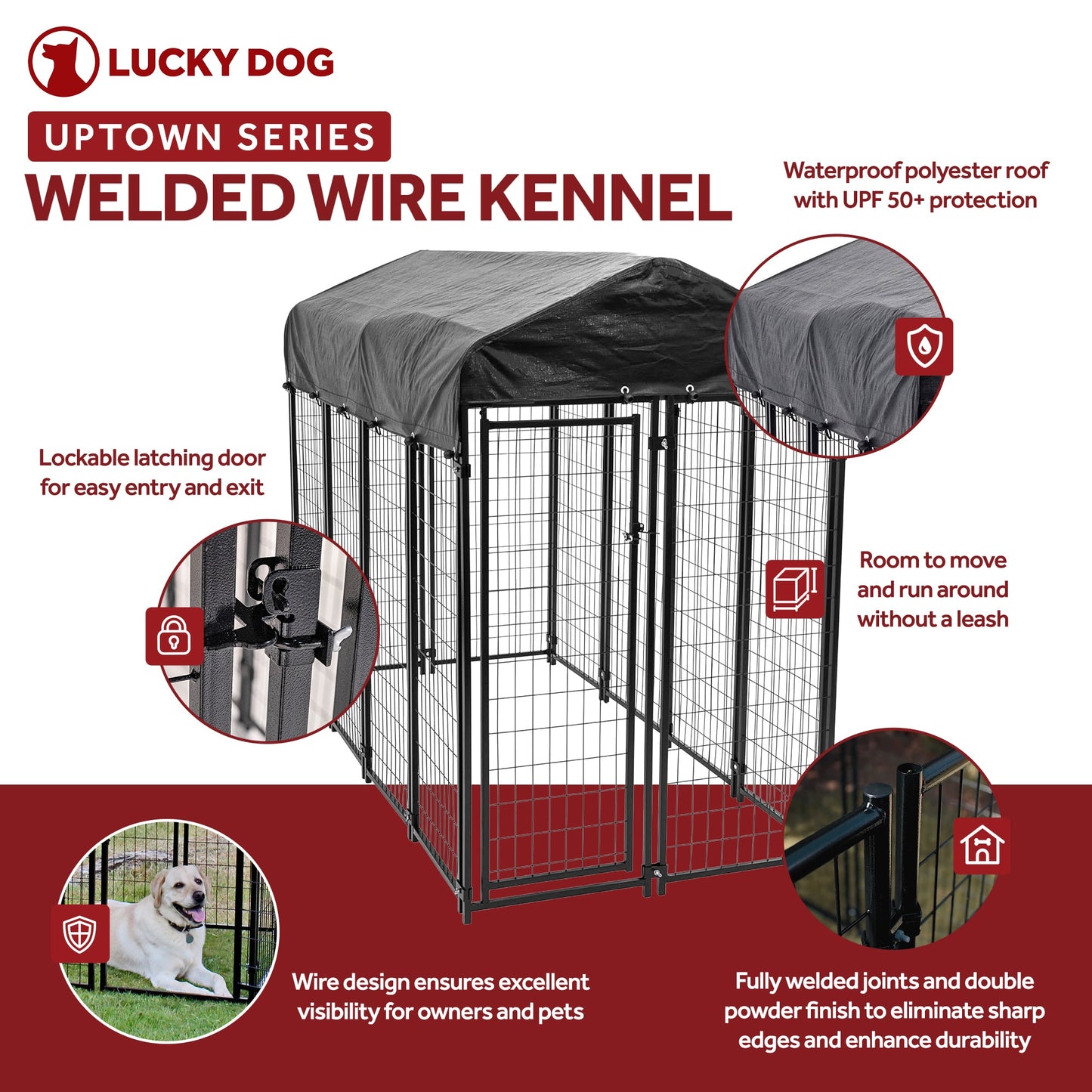 LUCKY DOG

UPTOWN SERIES

WELDED WIRE KENNEL

Waterproof polyester roof with UPF 50+ protection

Lockable latching door for easy entry and exit

Room to move and run around without a leash

Wire design ensures excellent visibility for owners and pets

Fully welded joints and double powder finish to eliminate sharp edges and enhance durability