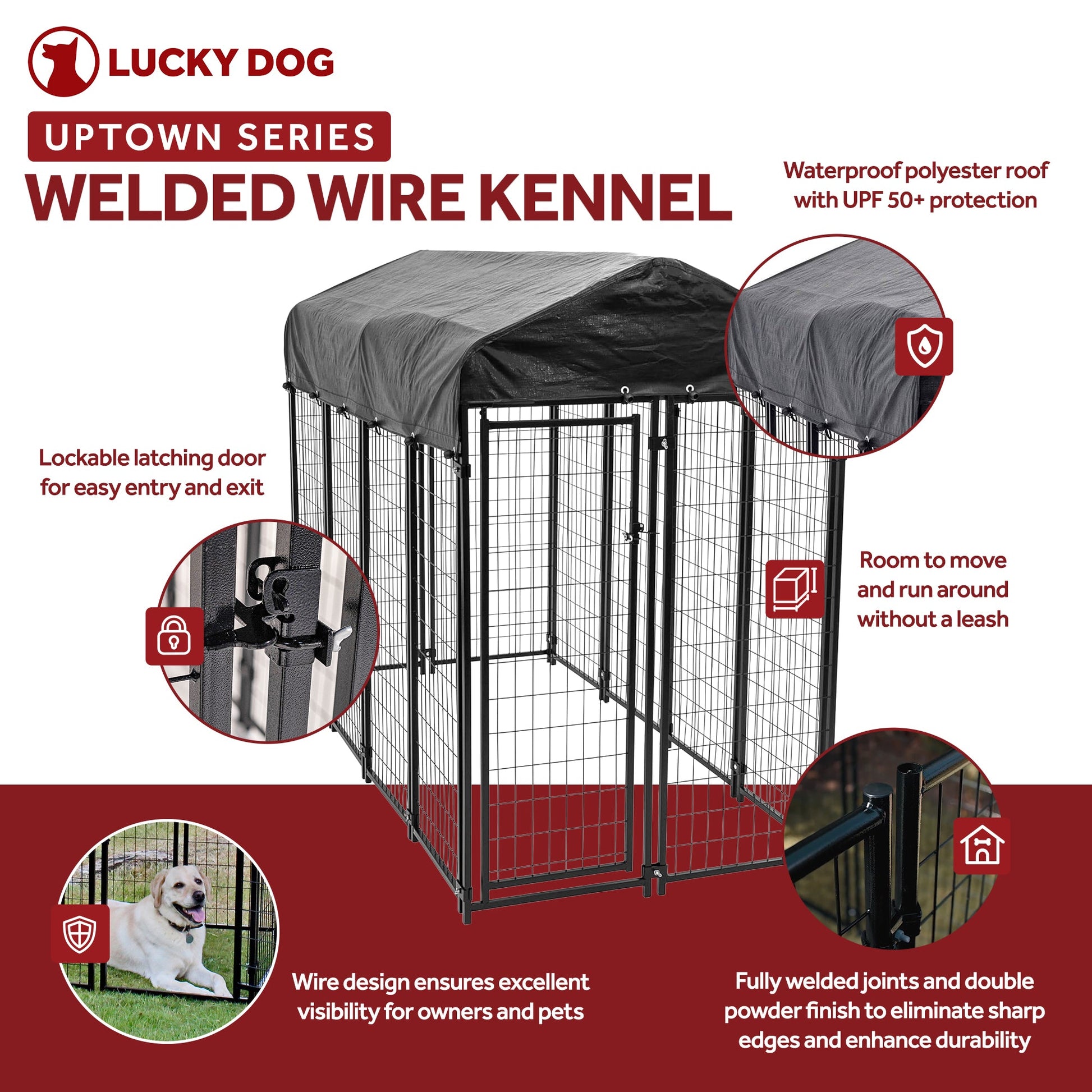 LUCKY DOG

UPTOWN SERIES

WELDED WIRE KENNEL

Waterproof polyester roof with UPF 50+ protection

Lockable latching door for easy entry and exit

Room to move and run around without a leash

Wire design ensures excellent visibility for owners and pets

Fully welded joints and double powder finish to eliminate sharp edges and enhance durability