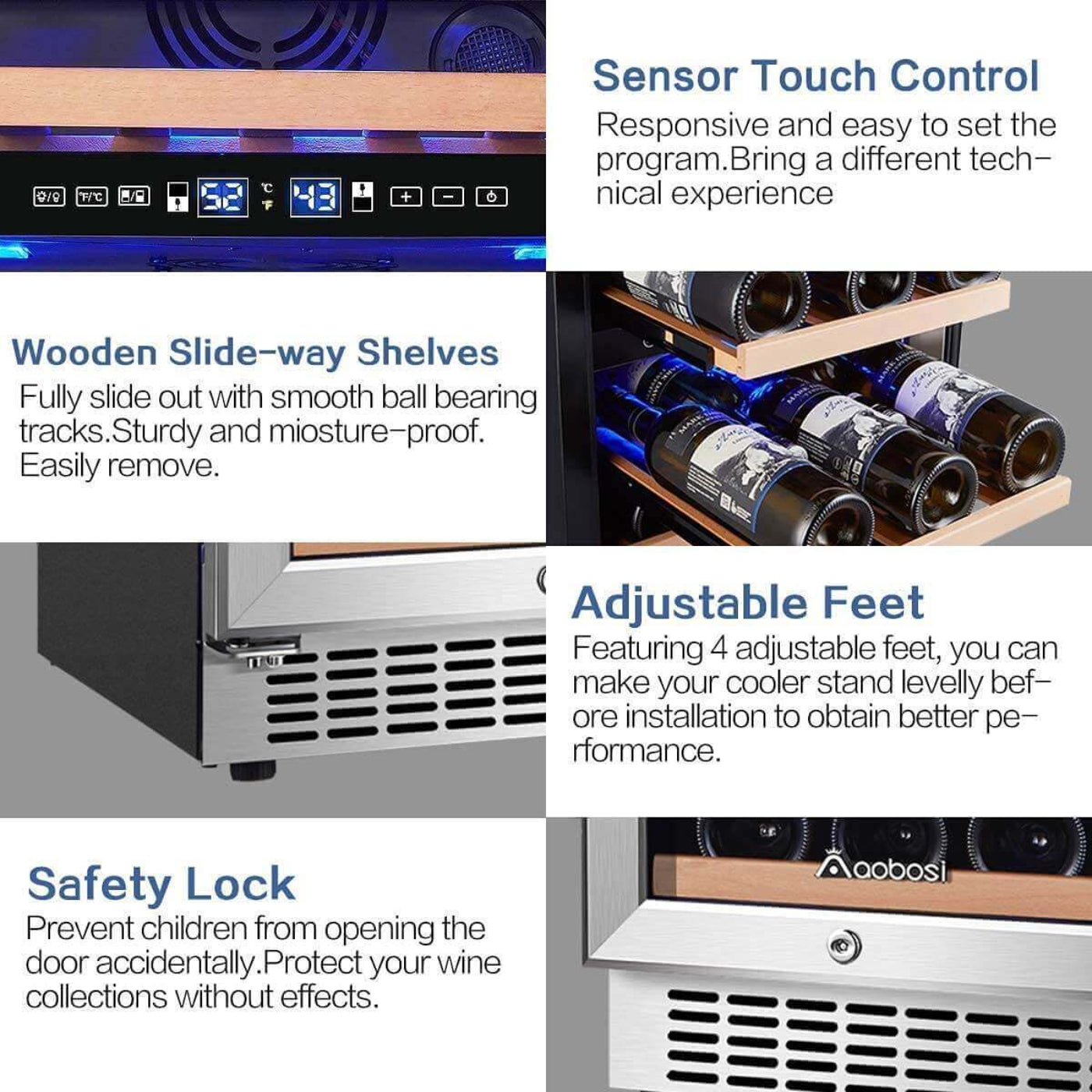 °F/°C

52 °C °F 43

+ −

Sensor Touch Control

Responsive and easy to set the program.Bring a different technical experience

Wooden Slide-way Shelves

Fully slide out with smooth ball bearing tracks.Sturdy and miosture-proof. Easily remove.

Adjustable Feet

Featuring 4 adjustable feet, you can make your cooler stand levelly before installation to obtain better performance.

Safety Lock

Prevent children from opening the door accidentally.Protect your wine collections without effects.

Aaobosi