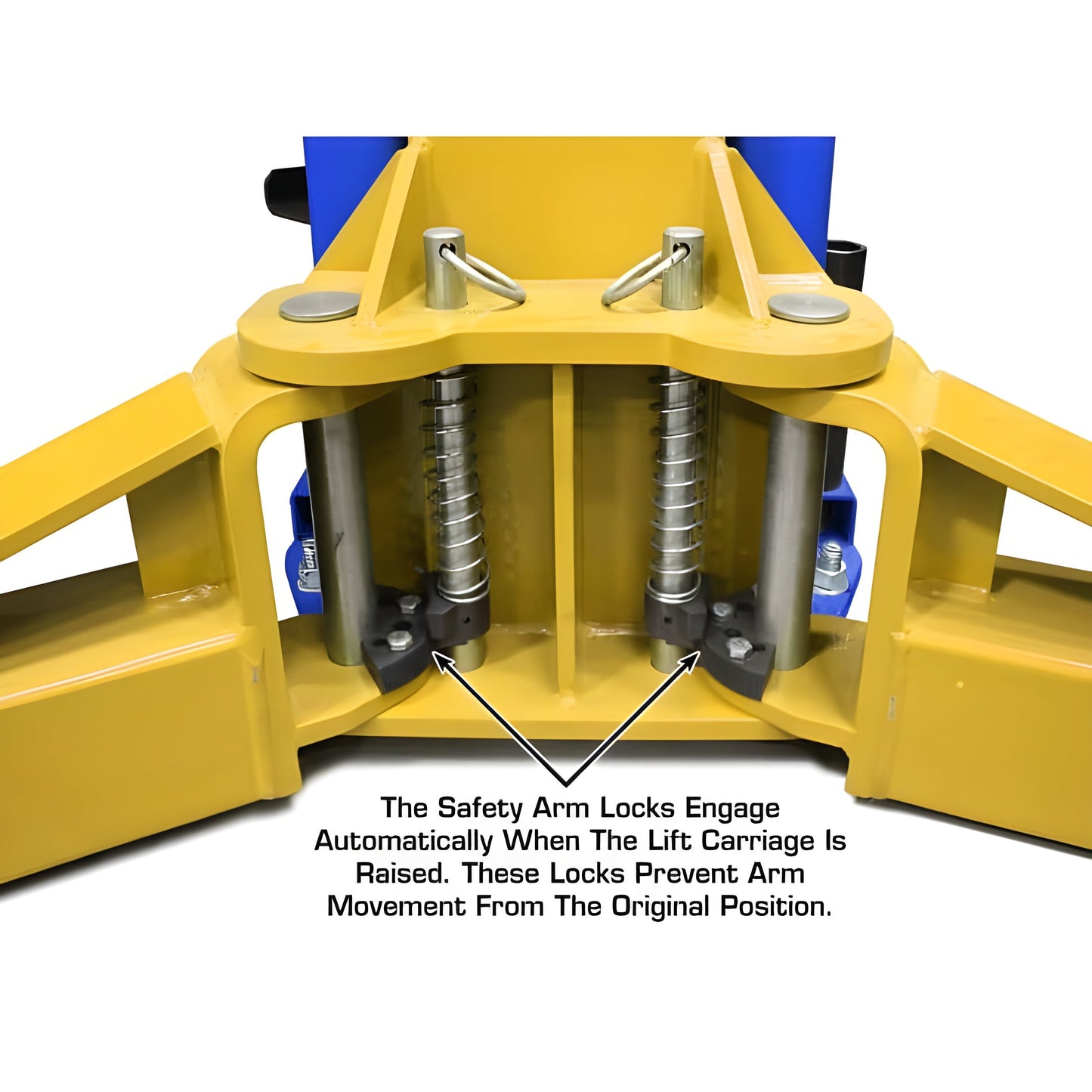 The Safety Arm Locks Engage Automatically When The Lift Carriage Is Raised. These Locks Prevent Arm Movement From The Original Position.