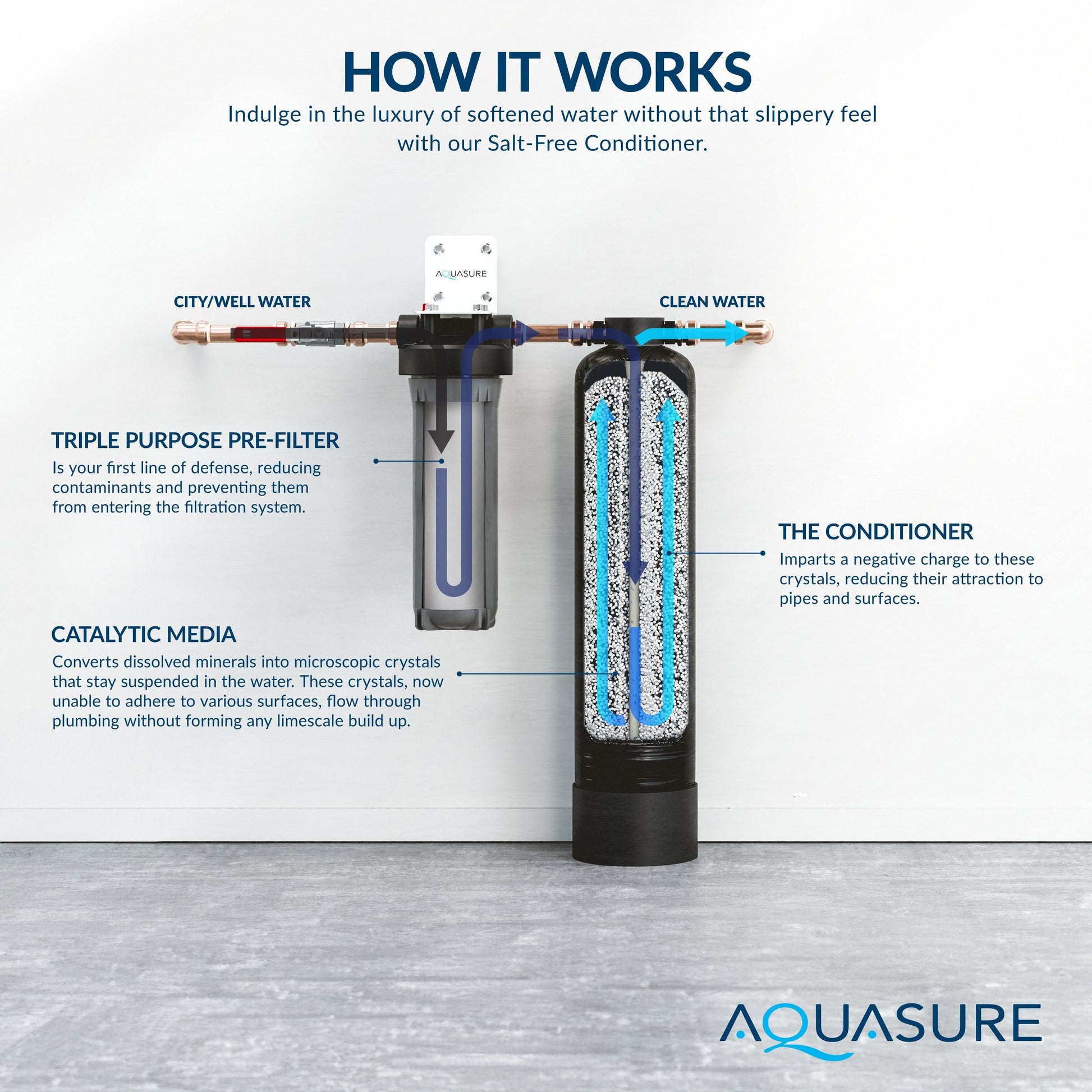 HOW IT WORKS
Indulge in the luxury of softened water without that slippery feel with our Salt-Free Conditioner.

AQUASURE

CITY/WELL WATER

CLEAN WATER

TRIPLE PURPOSE PRE-FILTER
Is your first line of defense, reducing contaminants and preventing them from entering the filtration system.

THE CONDITIONER
Imparts a negative charge to these crystals, reducing their attraction to pipes and surfaces.

CATALYTIC MEDIA
Converts dissolved minerals into microscopic crystals that stay suspended in the water. These crystals, now unable to adhere to various surfaces, flow through plumbing without forming any limescale build up.

AQUASURE