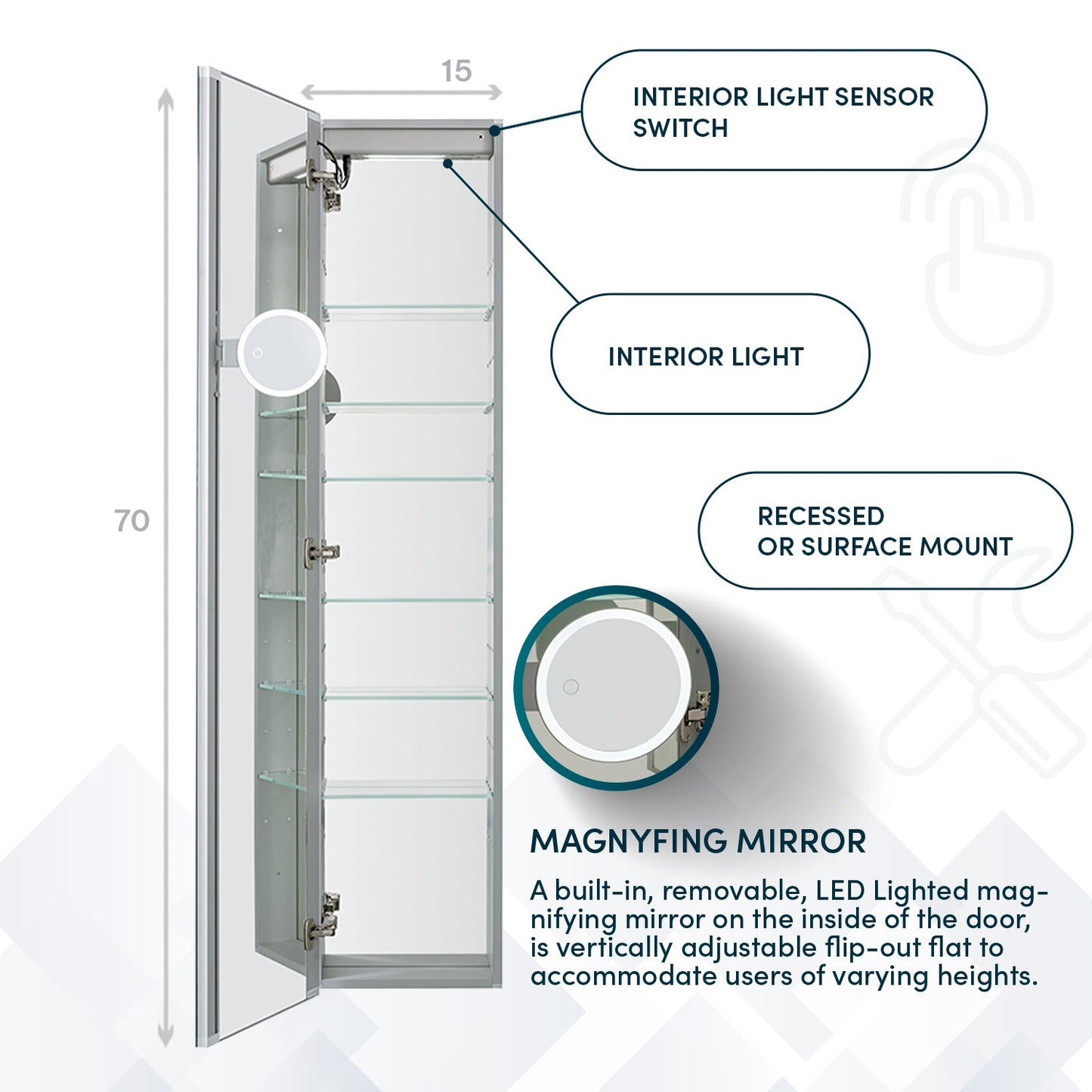 15

70

INTERIOR LIGHT SENSOR SWITCH

INTERIOR LIGHT

RECESSED OR SURFACE MOUNT

MAGNYFING MIRROR

A built-in, removable, LED Lighted magnifying mirror on the inside of the door, is vertically adjustable flip-out flat to accommodate users of varying heights.