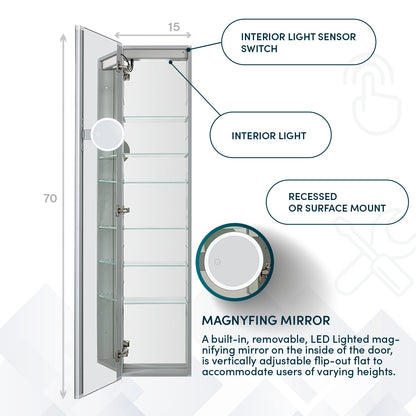 15

70

INTERIOR LIGHT SENSOR SWITCH

INTERIOR LIGHT

RECESSED OR SURFACE MOUNT

MAGNYFING MIRROR

A built-in, removable, LED Lighted magnifying mirror on the inside of the door, is vertically adjustable flip-out flat to accommodate users of varying heights.