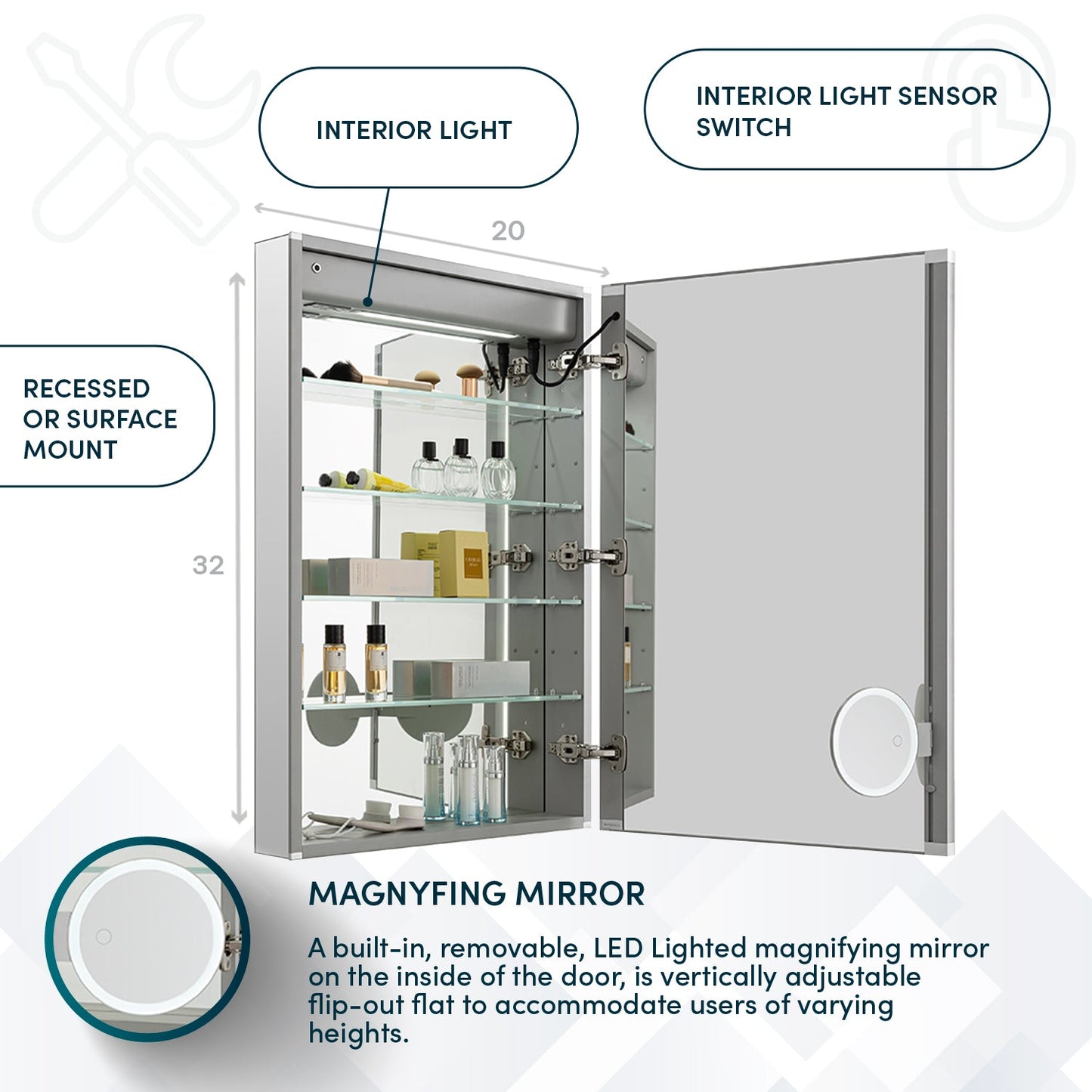 INTERIOR LIGHT

INTERIOR LIGHT SENSOR SWITCH

20

RECESSED OR SURFACE MOUNT

32

MAGNYFING MIRROR

A built-in, removable, LED Lighted magnifying mirror on the inside of the door, is vertically adjustable flip-out flat to accommodate users of varying heights.