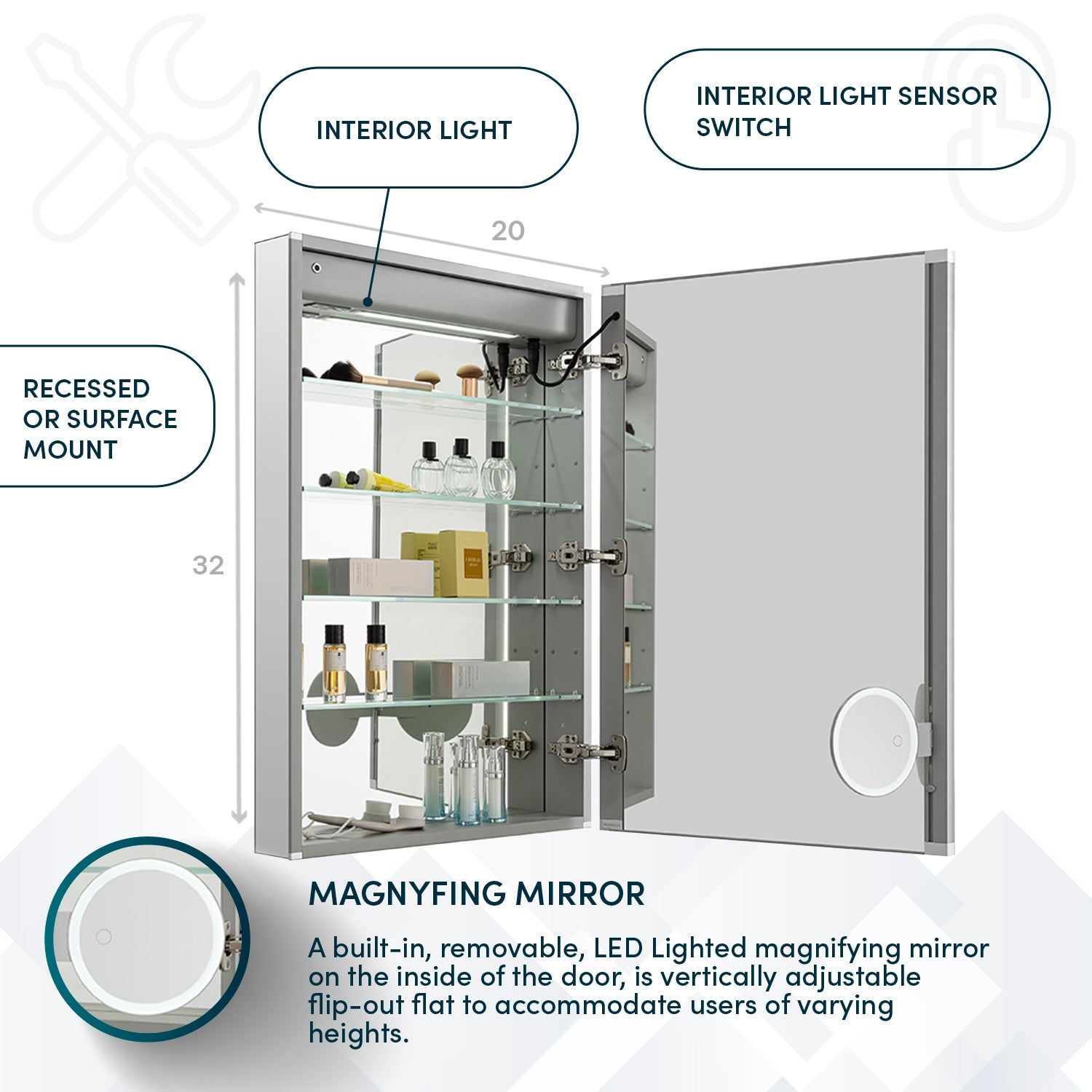 INTERIOR LIGHT

INTERIOR LIGHT SENSOR SWITCH

20

RECESSED OR SURFACE MOUNT

32

MAGNYFING MIRROR

A built-in, removable, LED Lighted magnifying mirror on the inside of the door, is vertically adjustable flip-out flat to accommodate users of varying heights.