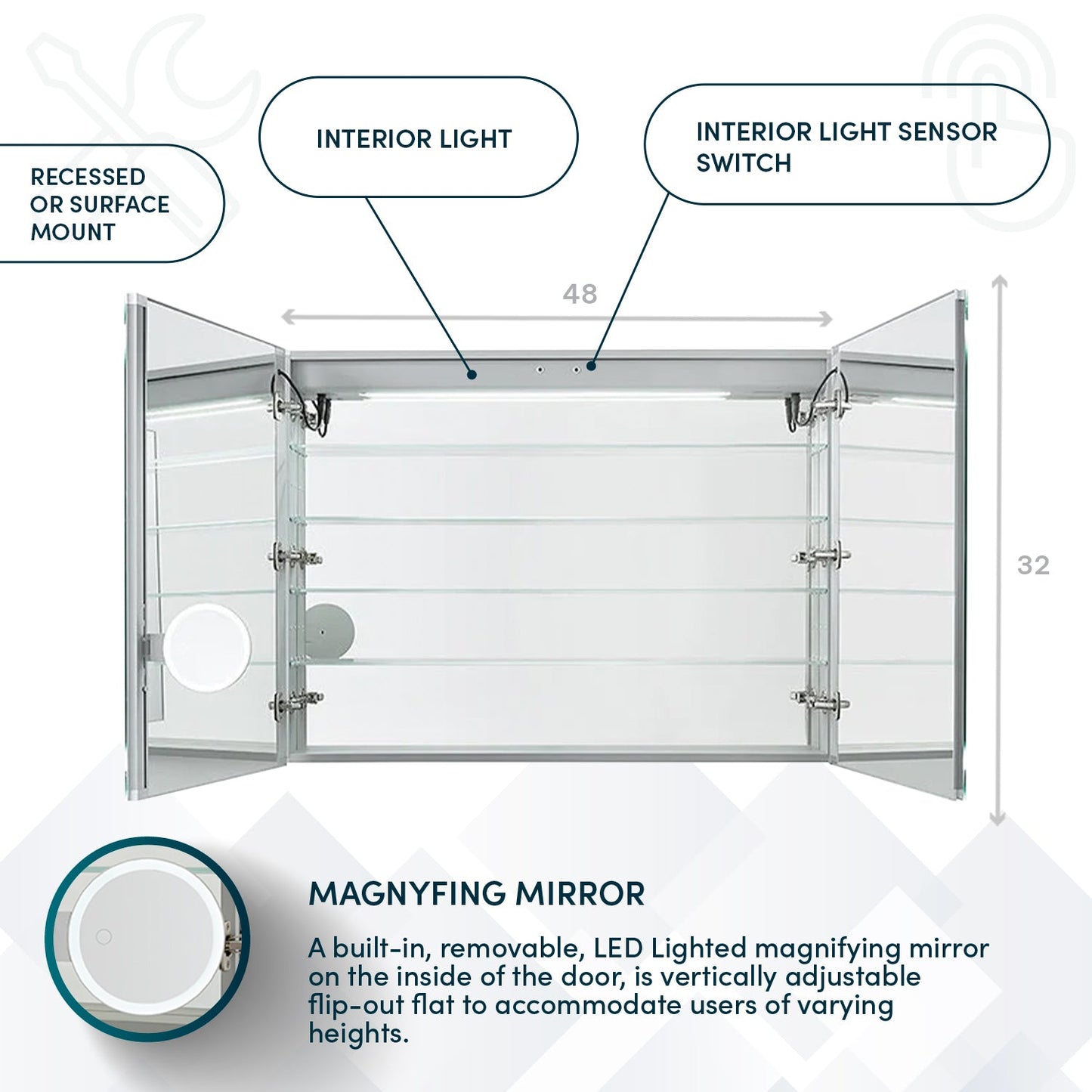 RECESSED OR SURFACE MOUNT

INTERIOR LIGHT

INTERIOR LIGHT SENSOR SWITCH

48

32

MAGNYFING MIRROR

A built-in, removable, LED Lighted magnifying mirror on the inside of the door, is vertically adjustable flip-out flat to accommodate users of varying heights.