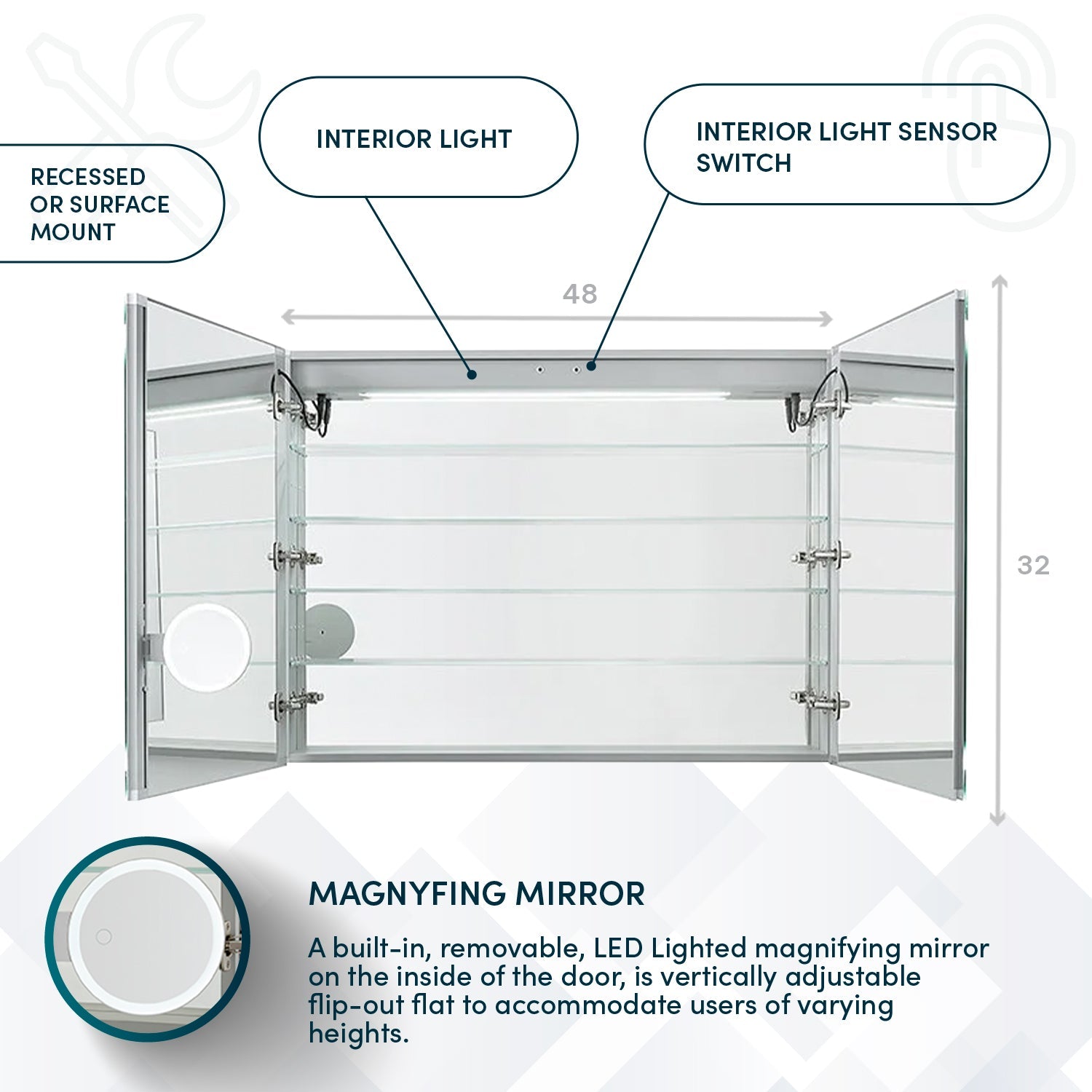 RECESSED OR SURFACE MOUNT

INTERIOR LIGHT

INTERIOR LIGHT SENSOR SWITCH

48

32

MAGNYFING MIRROR

A built-in, removable, LED Lighted magnifying mirror on the inside of the door, is vertically adjustable flip-out flat to accommodate users of varying heights.