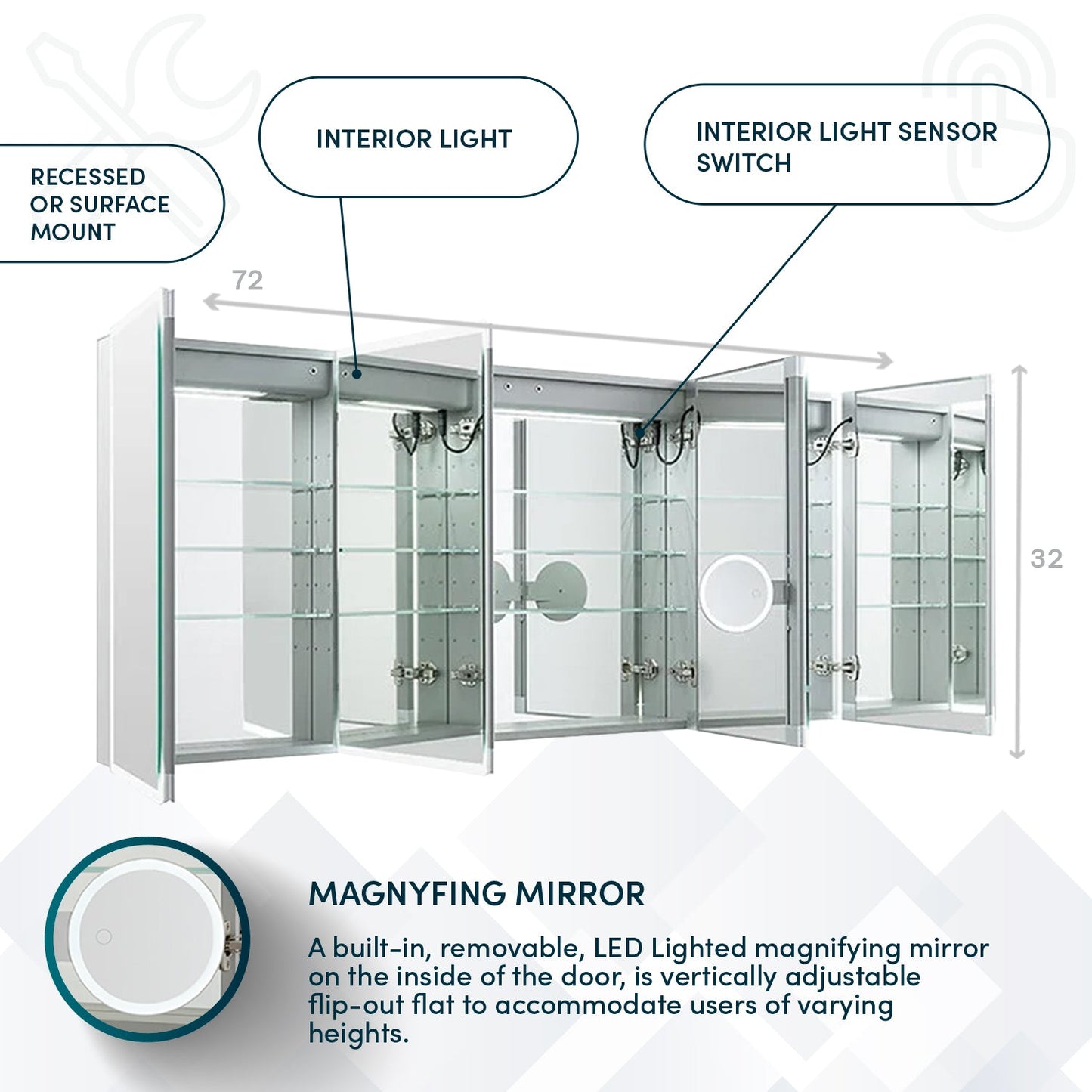 RECESSED OR SURFACE MOUNT

INTERIOR LIGHT

INTERIOR LIGHT SENSOR SWITCH

72

32

MAGNYFING MIRROR

A built-in, removable, LED Lighted magnifying mirror on the inside of the door, is vertically adjustable flip-out flat to accommodate users of varying heights.