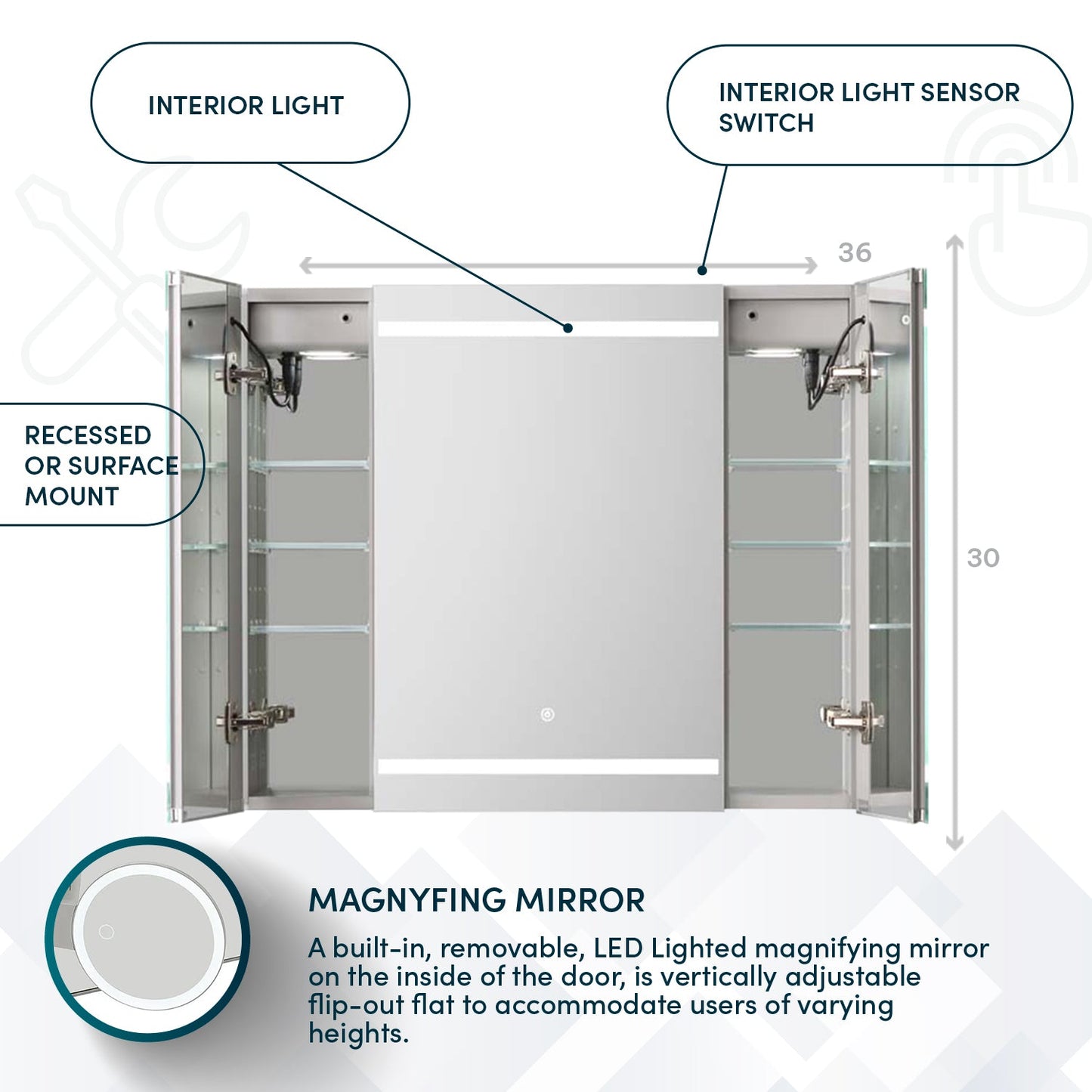 INTERIOR LIGHT

INTERIOR LIGHT SENSOR SWITCH

36

RECESSED OR SURFACE MOUNT

30

MAGNYFING MIRROR

A built-in, removable, LED Lighted magnifying mirror on the inside of the door, is vertically adjustable flip-out flat to accommodate users of varying heights.