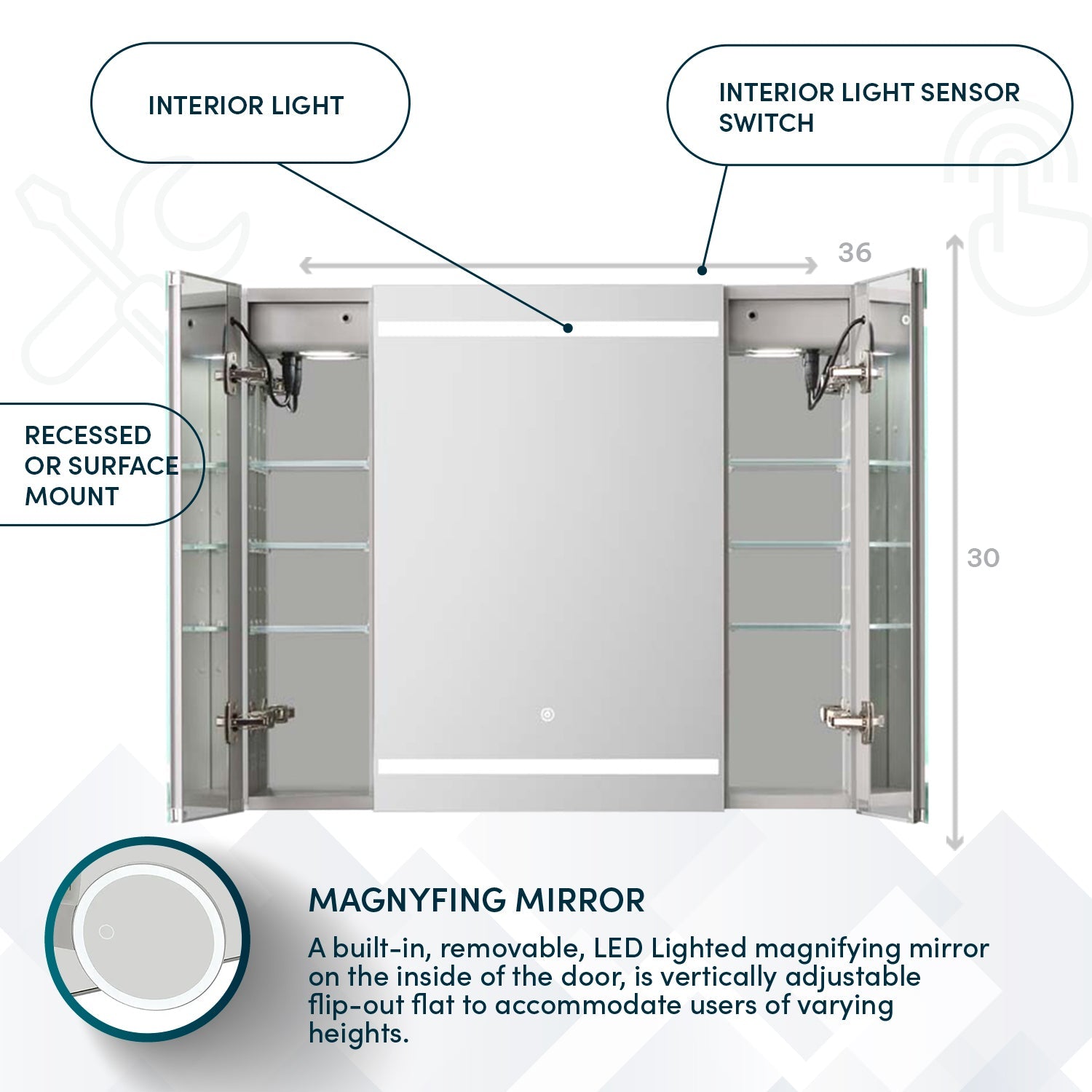 INTERIOR LIGHT

INTERIOR LIGHT SENSOR SWITCH

36

RECESSED OR SURFACE MOUNT

30

MAGNYFING MIRROR

A built-in, removable, LED Lighted magnifying mirror on the inside of the door, is vertically adjustable flip-out flat to accommodate users of varying heights.