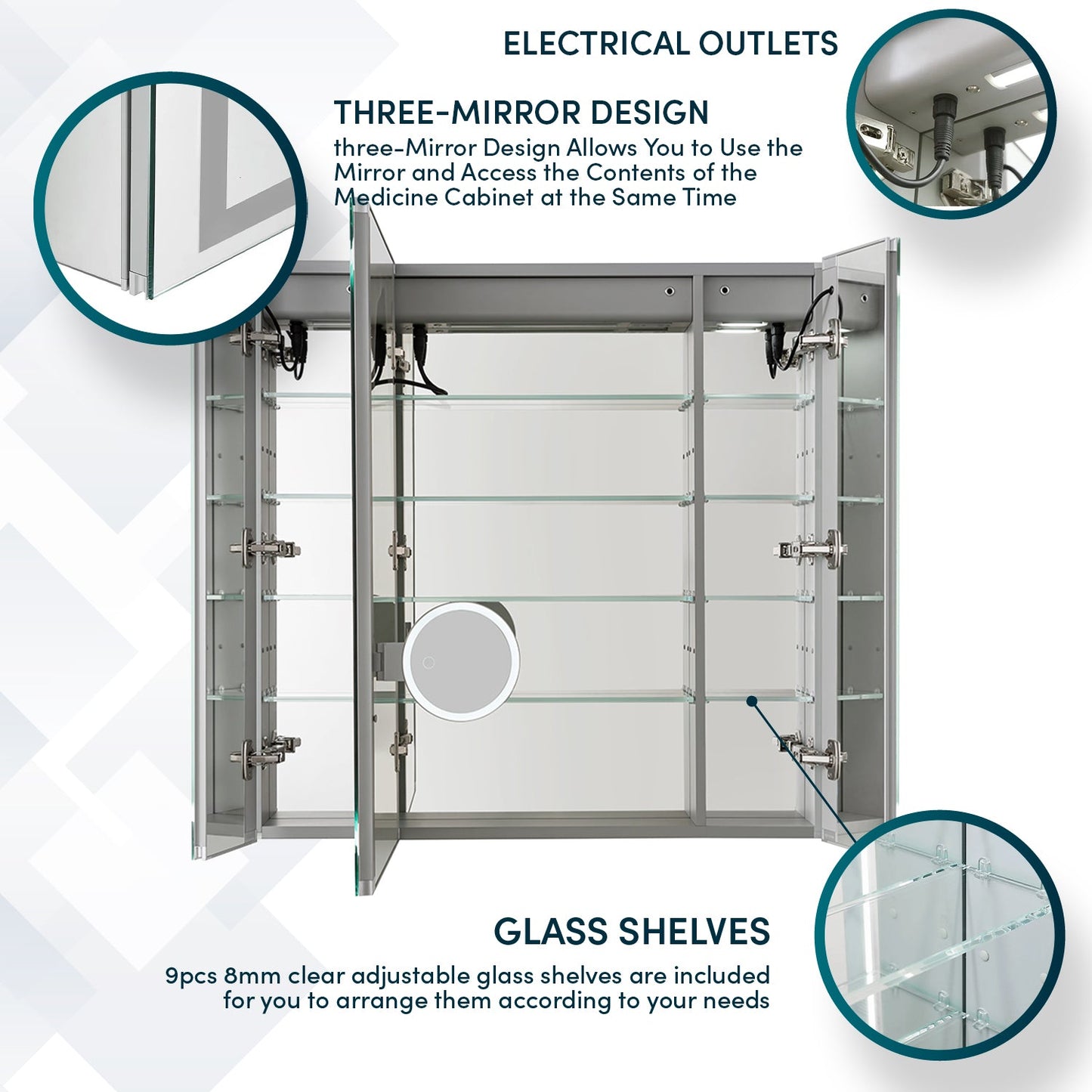 ELECTRICAL OUTLETS

THREE-MIRROR DESIGN

three-Mirror Design Allows You to Use the Mirror and Access the Contents of the Medicine Cabinet at the Same Time

GLASS SHELVES

9pcs 8mm clear adjustable glass shelves are included for you to arrange them according to your needs