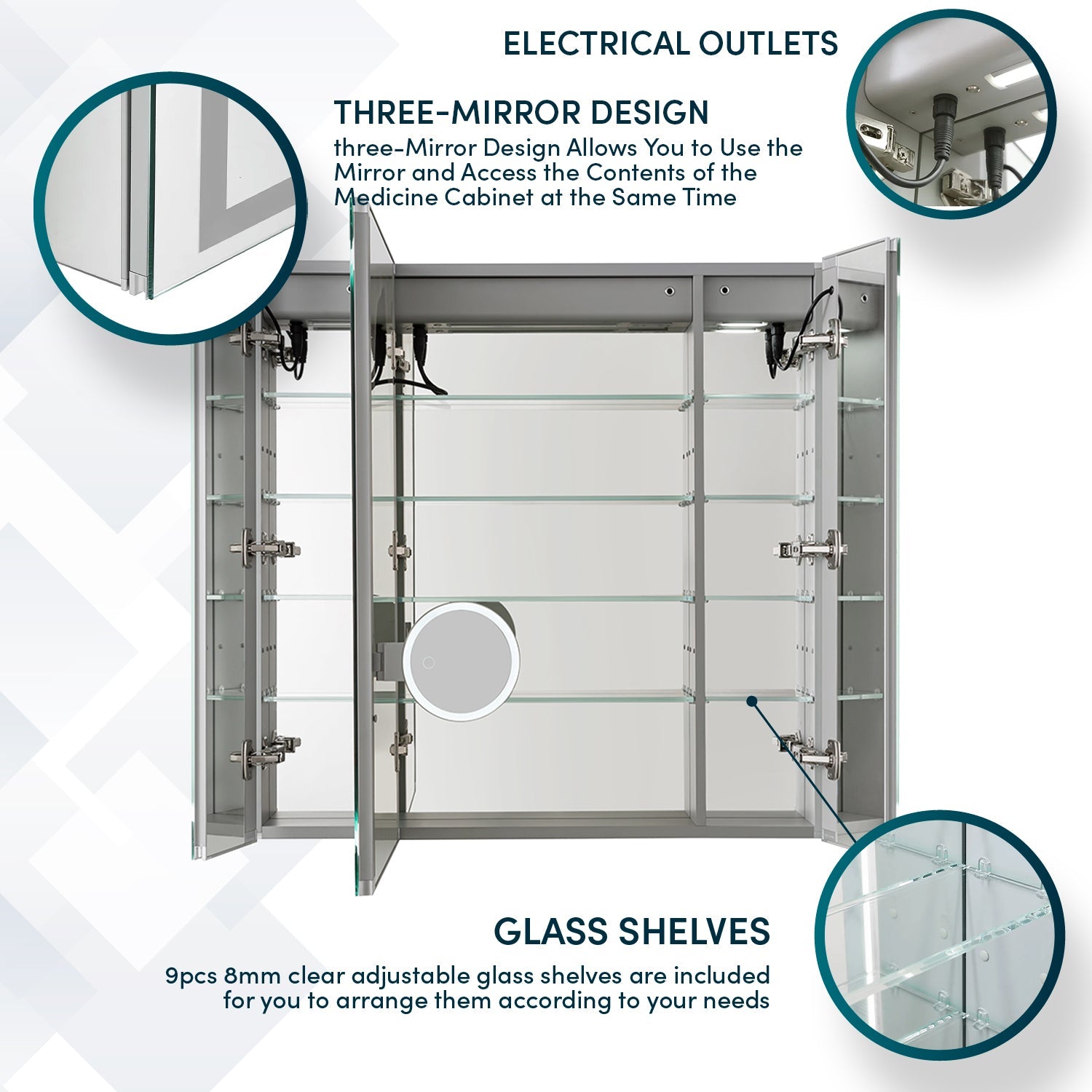 ELECTRICAL OUTLETS

THREE-MIRROR DESIGN

three-Mirror Design Allows You to Use the Mirror and Access the Contents of the Medicine Cabinet at the Same Time

GLASS SHELVES

9pcs 8mm clear adjustable glass shelves are included for you to arrange them according to your needs