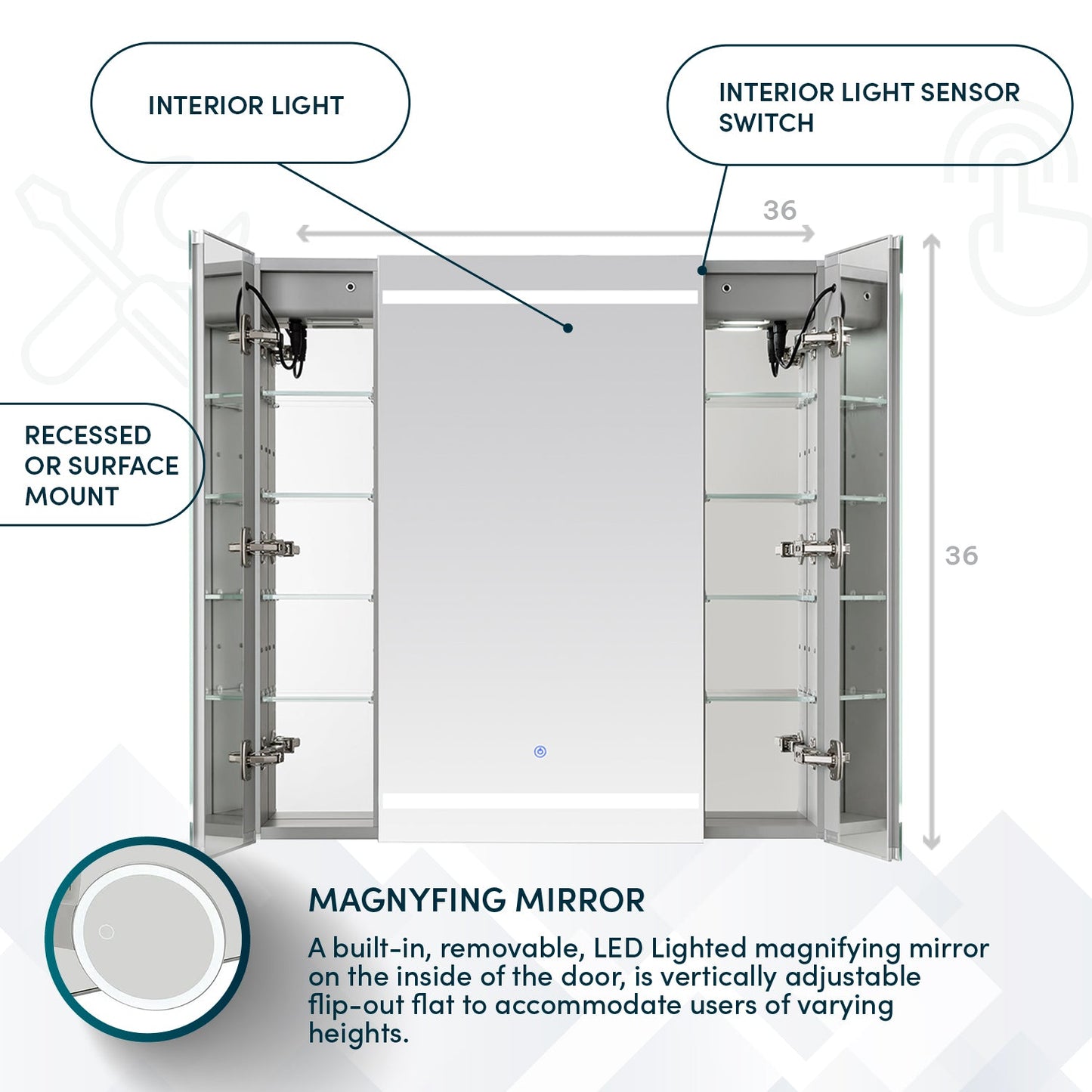 INTERIOR LIGHT

INTERIOR LIGHT SENSOR SWITCH

36

RECESSED OR SURFACE MOUNT

36

MAGNYFING MIRROR

A built-in, removable, LED Lighted magnifying mirror on the inside of the door, is vertically adjustable flip-out flat to accommodate users of varying heights.