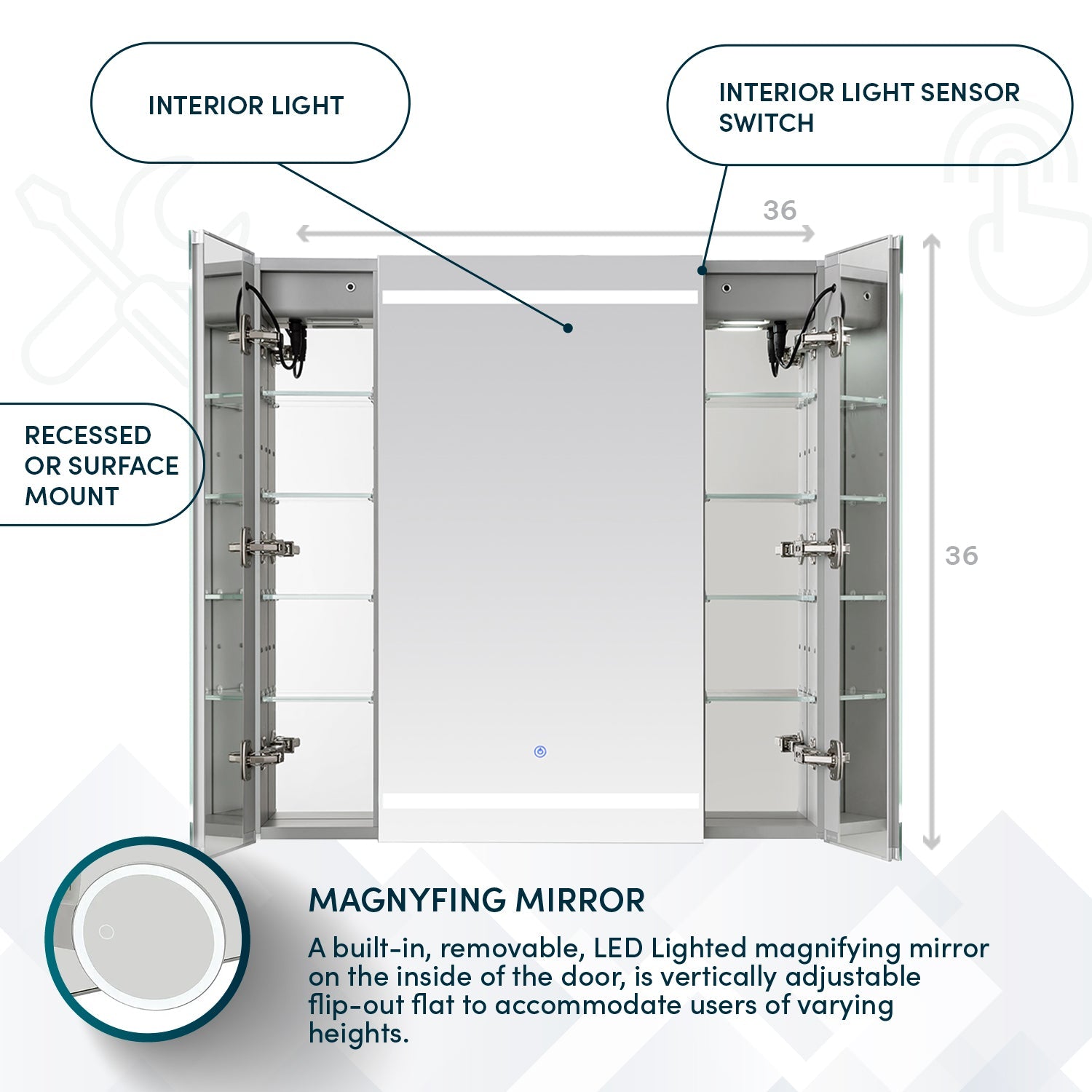 INTERIOR LIGHT

INTERIOR LIGHT SENSOR SWITCH

36

RECESSED OR SURFACE MOUNT

36

MAGNYFING MIRROR

A built-in, removable, LED Lighted magnifying mirror on the inside of the door, is vertically adjustable flip-out flat to accommodate users of varying heights.