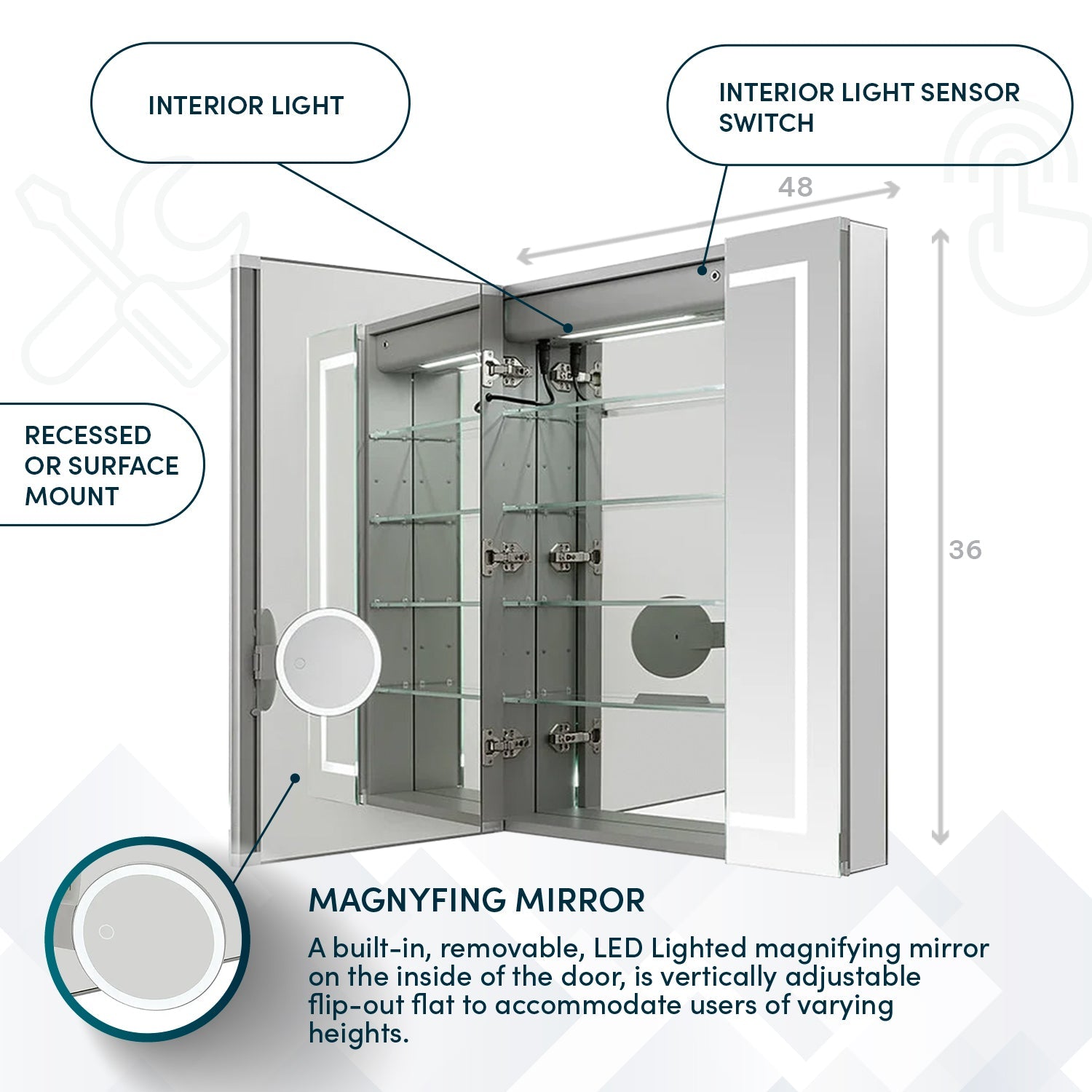 INTERIOR LIGHT

INTERIOR LIGHT SENSOR SWITCH

48

RECESSED OR SURFACE MOUNT

36

MAGNYFING MIRROR

A built-in, removable, LED Lighted magnifying mirror on the inside of the door, is vertically adjustable flip-out flat to accommodate users of varying heights.