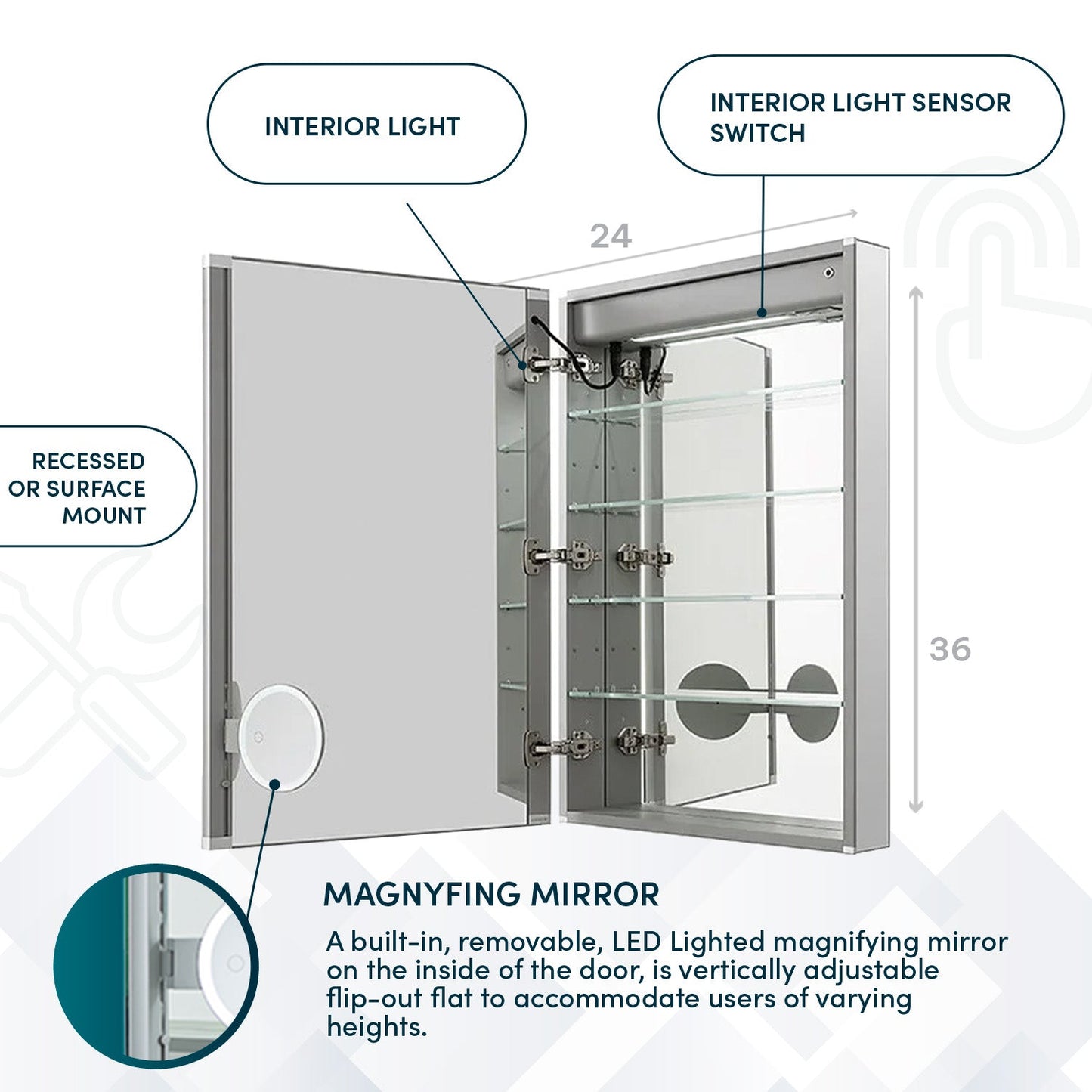 INTERIOR LIGHT

INTERIOR LIGHT SENSOR SWITCH

24

RECESSED OR SURFACE MOUNT

36

MAGNYFING MIRROR

A built-in, removable, LED Lighted magnifying mirror on the inside of the door, is vertically adjustable flip-out flat to accommodate users of varying heights.