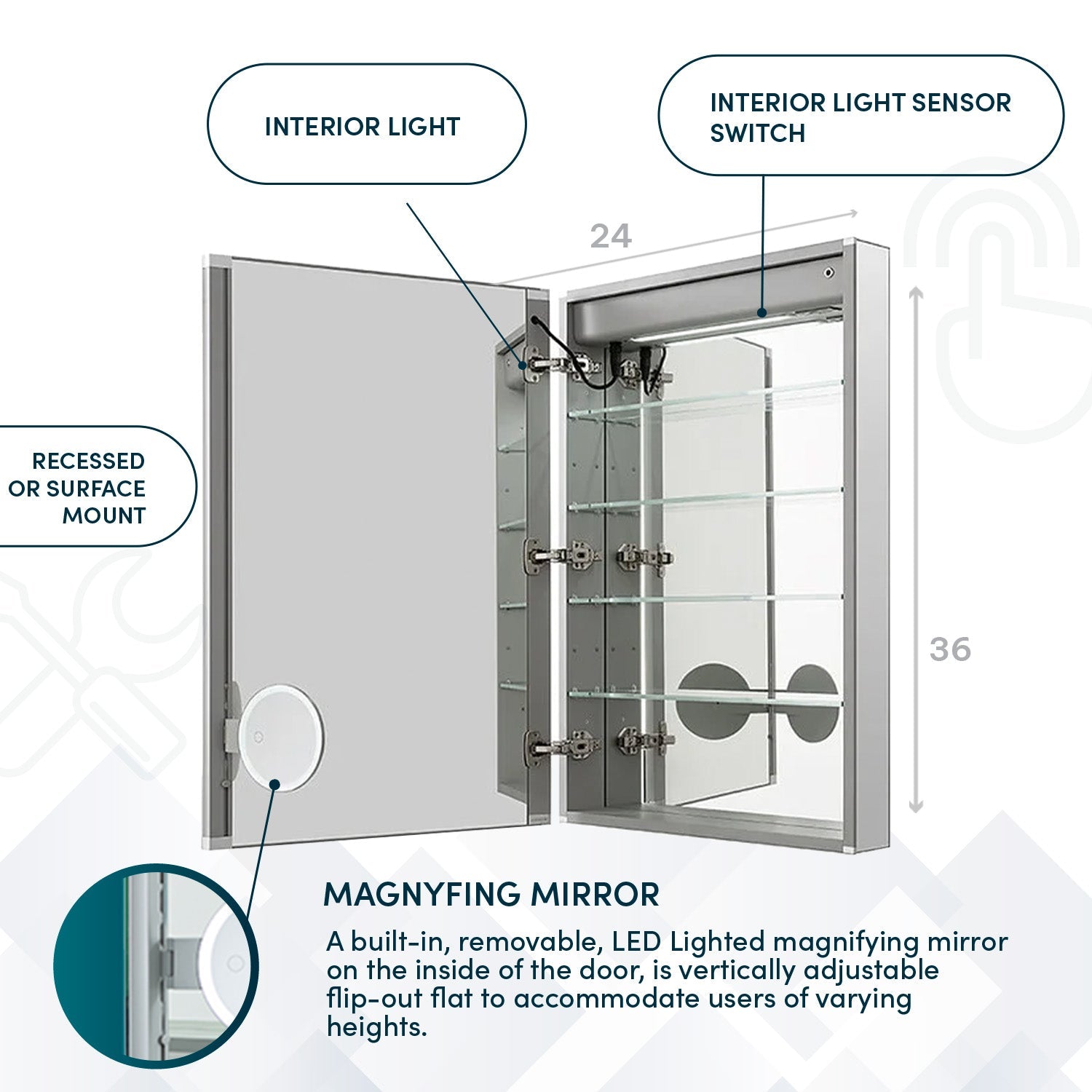 INTERIOR LIGHT

INTERIOR LIGHT SENSOR SWITCH

24

RECESSED OR SURFACE MOUNT

36

MAGNYFING MIRROR

A built-in, removable, LED Lighted magnifying mirror on the inside of the door, is vertically adjustable flip-out flat to accommodate users of varying heights.