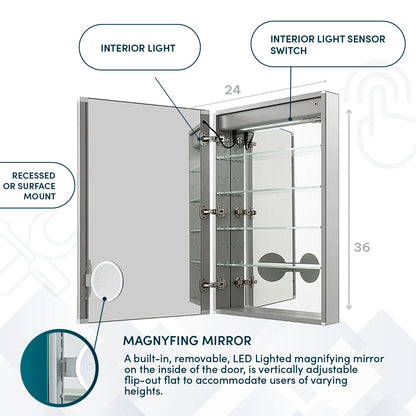 INTERIOR LIGHT

INTERIOR LIGHT SENSOR SWITCH

24

RECESSED OR SURFACE MOUNT

36

MAGNYFING MIRROR

A built-in, removable, LED Lighted magnifying mirror on the inside of the door, is vertically adjustable flip-out flat to accommodate users of varying heights.