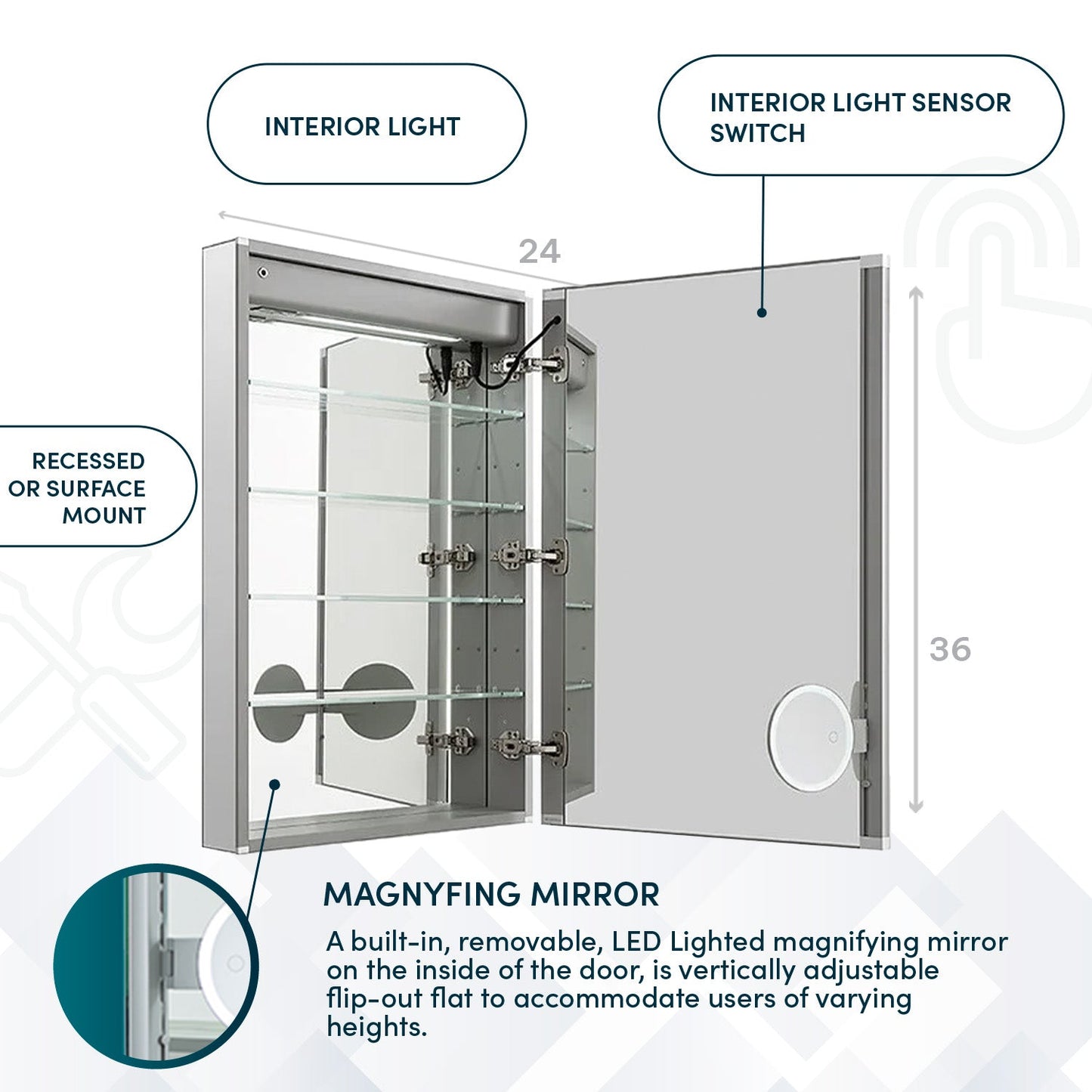 INTERIOR LIGHT

INTERIOR LIGHT SENSOR SWITCH

24

RECESSED OR SURFACE MOUNT

36

MAGNYFING MIRROR

A built-in, removable, LED Lighted magnifying mirror on the inside of the door, is vertically adjustable flip-out flat to accommodate users of varying heights.