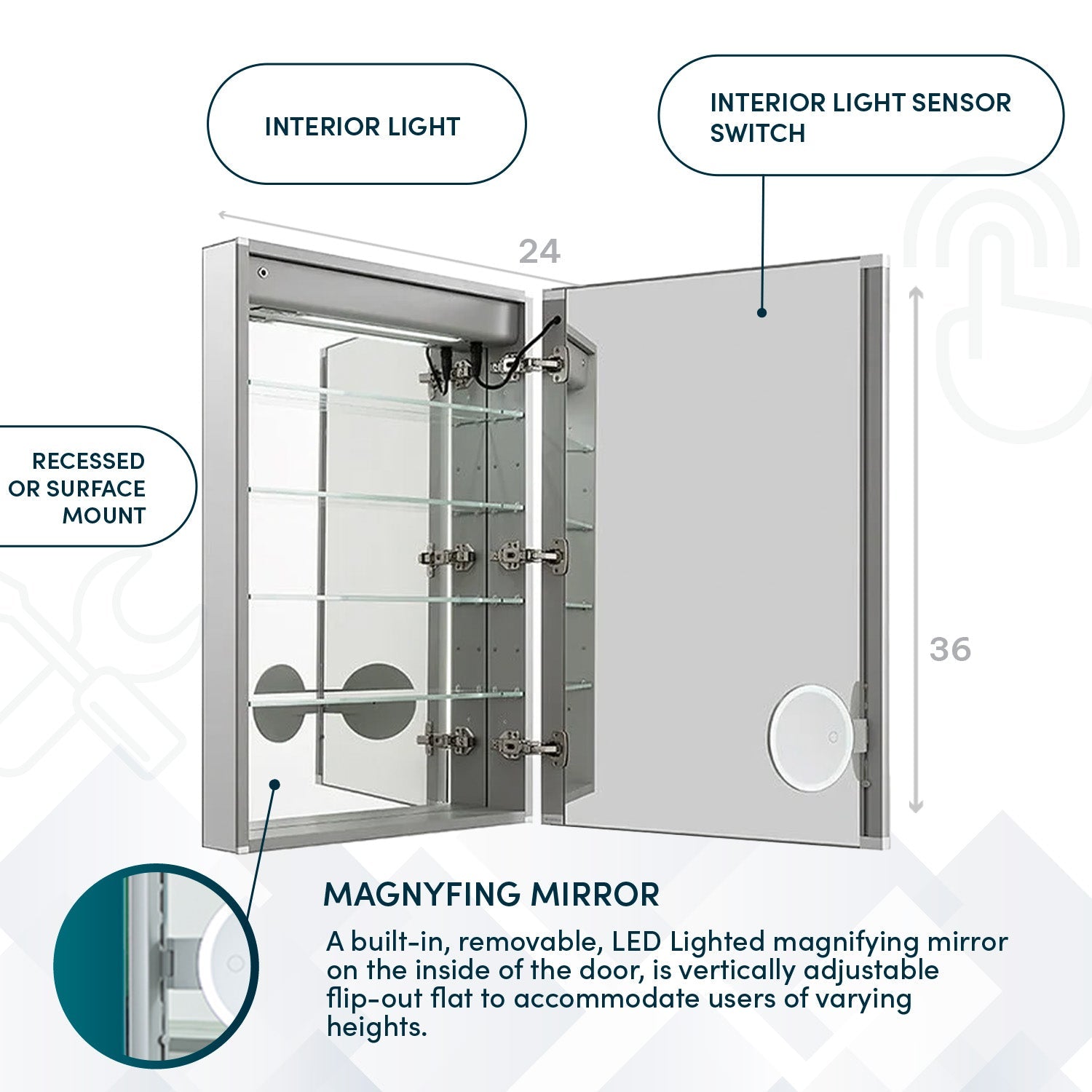 INTERIOR LIGHT

INTERIOR LIGHT SENSOR SWITCH

24

RECESSED OR SURFACE MOUNT

36

MAGNYFING MIRROR

A built-in, removable, LED Lighted magnifying mirror on the inside of the door, is vertically adjustable flip-out flat to accommodate users of varying heights.