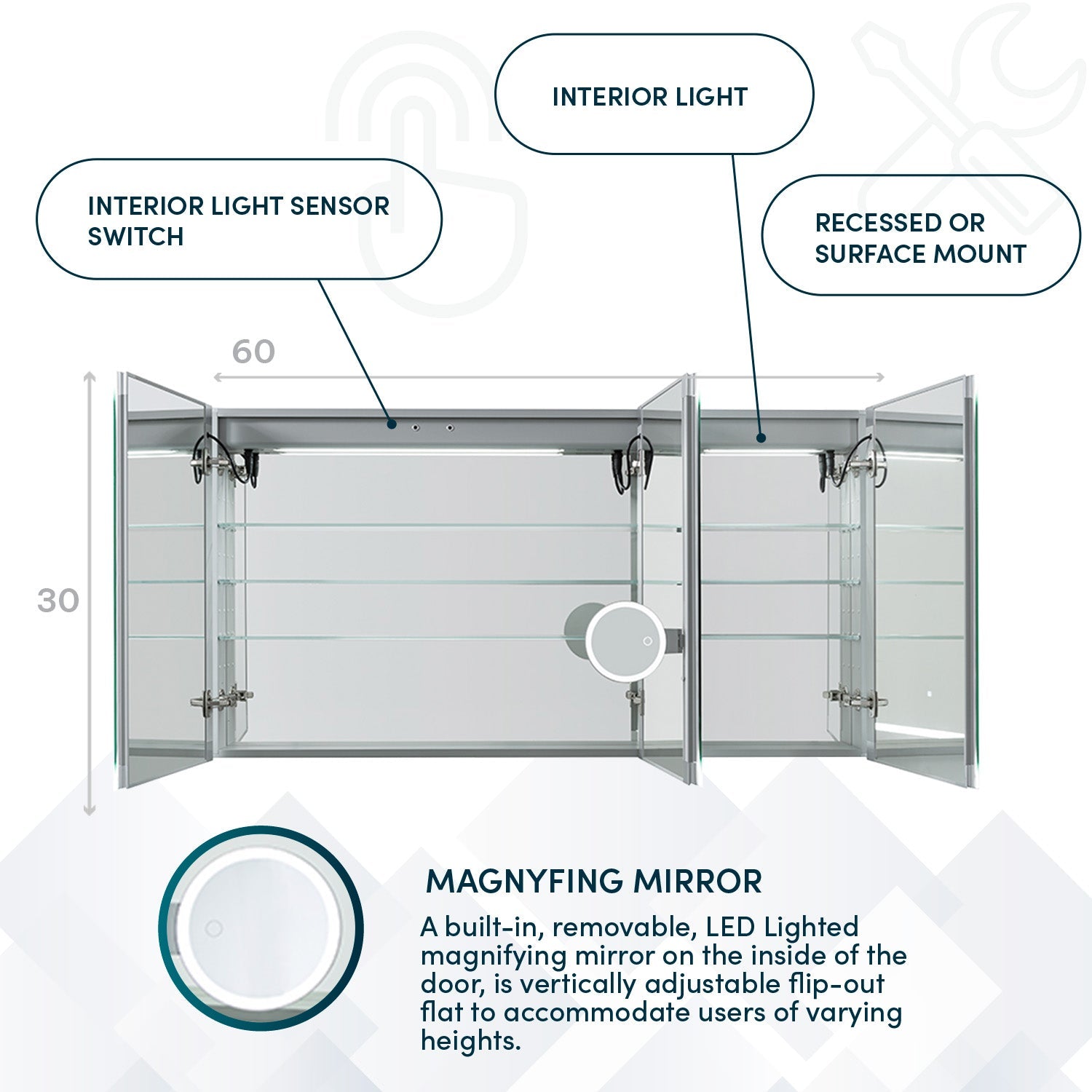 INTERIOR LIGHT

INTERIOR LIGHT SENSOR SWITCH

RECESSED OR SURFACE MOUNT

60

30

MAGNYFING MIRROR

A built-in, removable, LED Lighted magnifying mirror on the inside of the door, is vertically adjustable flip-out flat to accommodate users of varying heights.