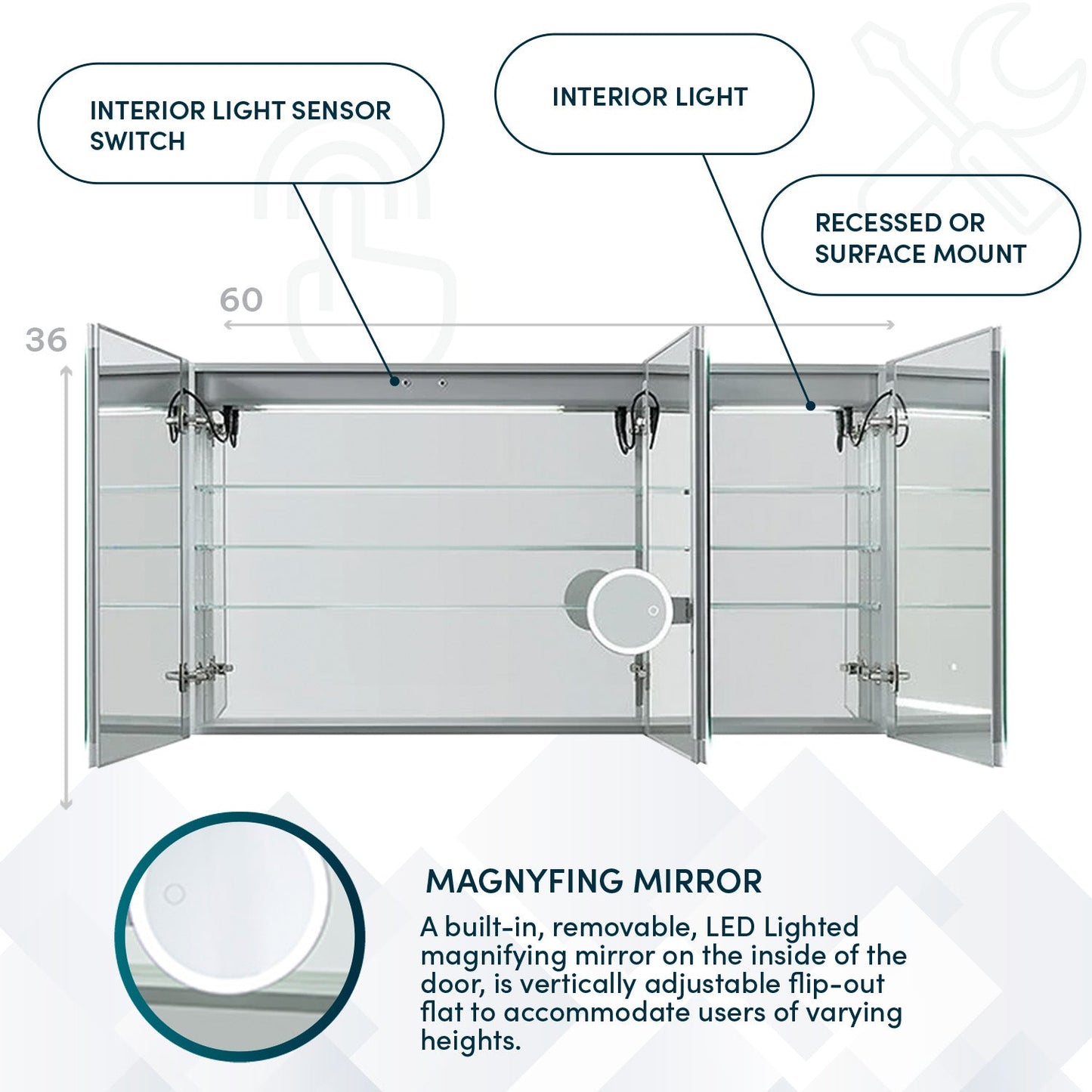 INTERIOR LIGHT SENSOR SWITCH

INTERIOR LIGHT

RECESSED OR SURFACE MOUNT

60

36

MAGNYFING MIRROR

A built-in, removable, LED Lighted magnifying mirror on the inside of the door, is vertically adjustable flip-out flat to accommodate users of varying heights.