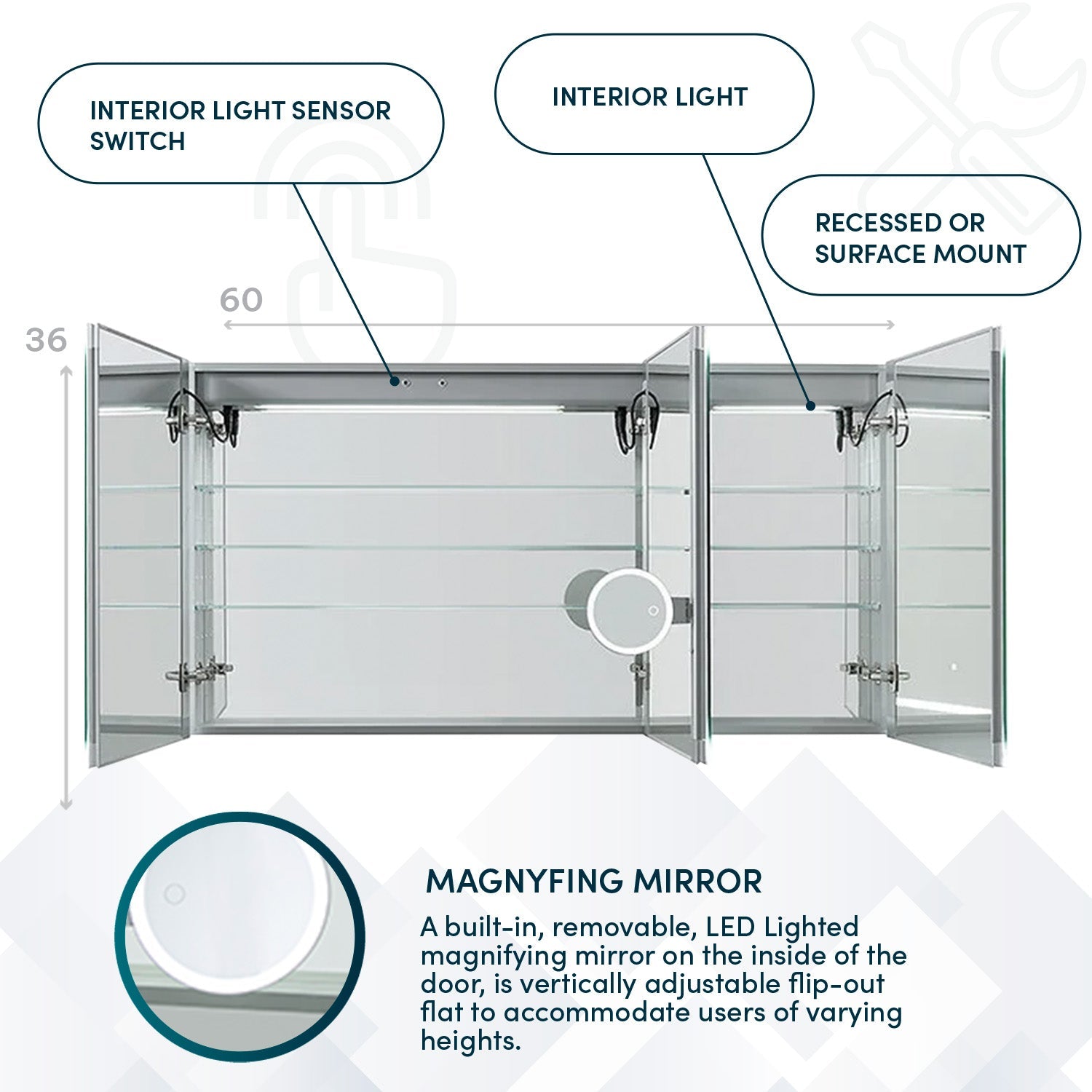 INTERIOR LIGHT SENSOR SWITCH

INTERIOR LIGHT

RECESSED OR SURFACE MOUNT

60

36

MAGNYFING MIRROR

A built-in, removable, LED Lighted magnifying mirror on the inside of the door, is vertically adjustable flip-out flat to accommodate users of varying heights.