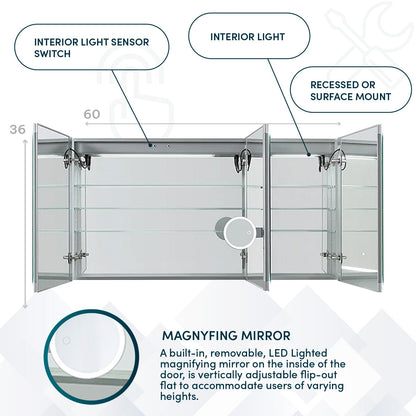 INTERIOR LIGHT SENSOR SWITCH

INTERIOR LIGHT

RECESSED OR SURFACE MOUNT

60

36

MAGNYFING MIRROR

A built-in, removable, LED Lighted magnifying mirror on the inside of the door, is vertically adjustable flip-out flat to accommodate users of varying heights.