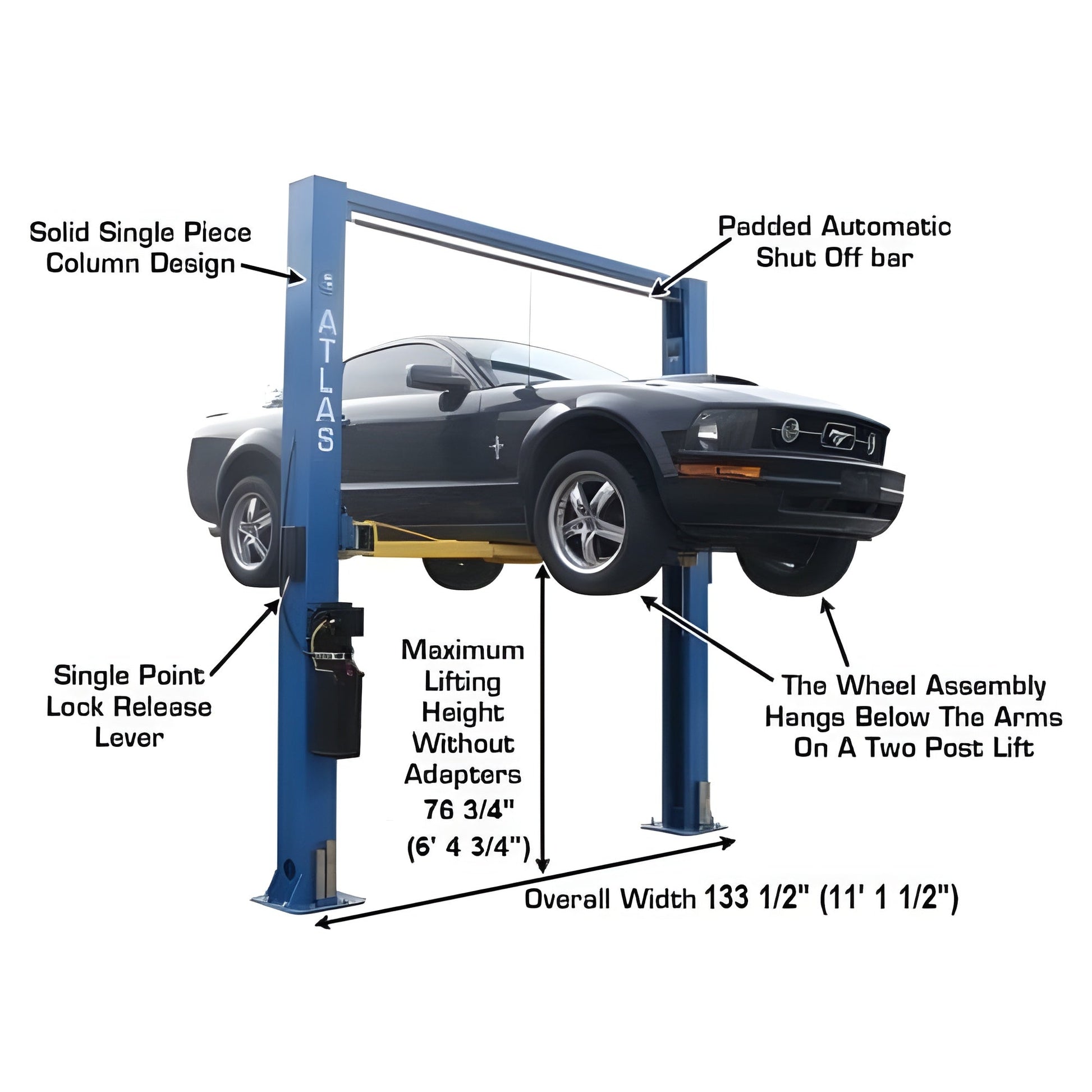 Solid Single Piece Column Design

Padded Automatic Shut Off bar

ATLAS

Single Point Lock Release Lever

Maximum Lifting Height Without Adapters 76 3/4" (6' 4 3/4")

The Wheel Assembly Hangs Below The Arms On A Two Post Lift

Overall Width 133 1/2" (11' 1 1/2")