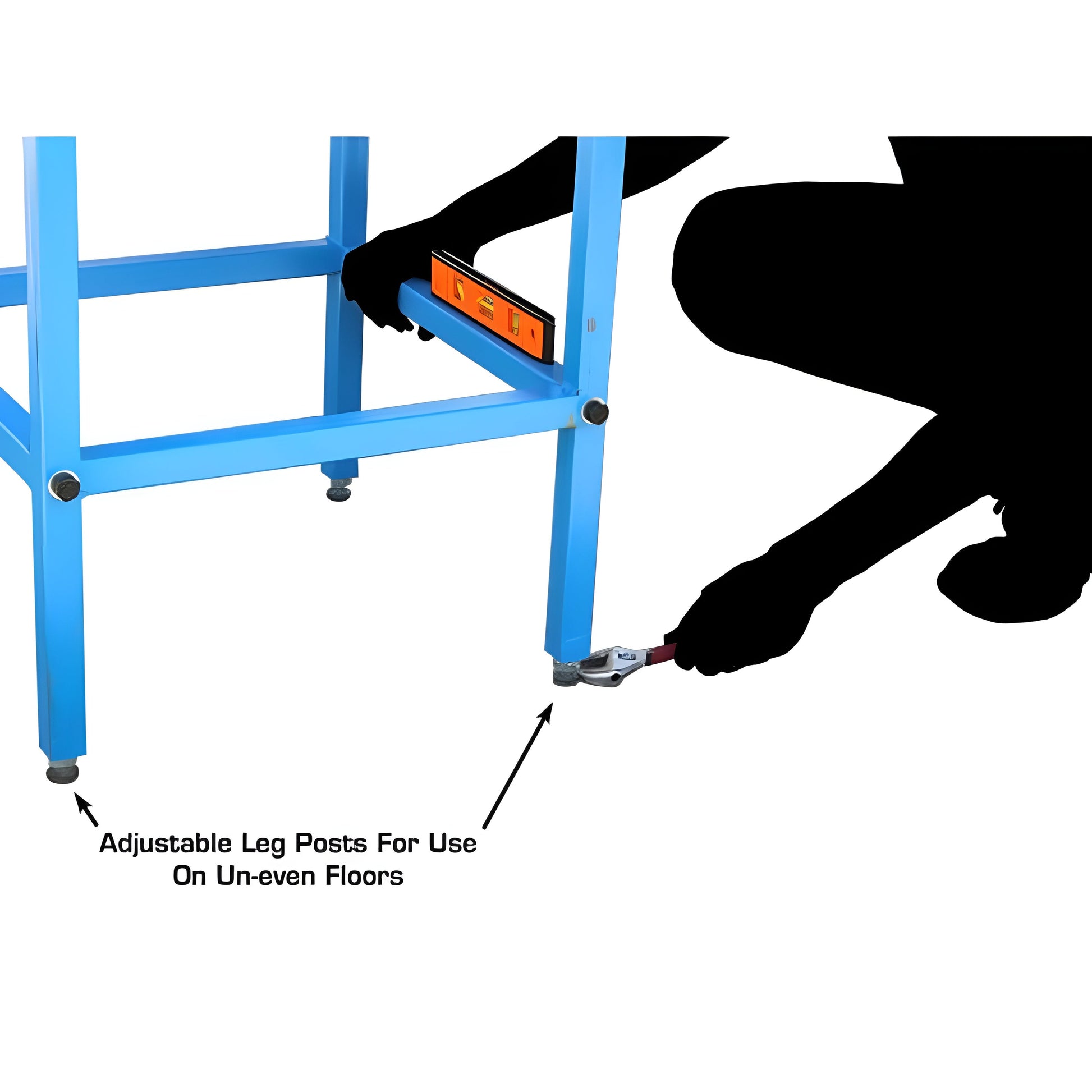 Adjustable Leg Posts For Use
On Un-even Floors