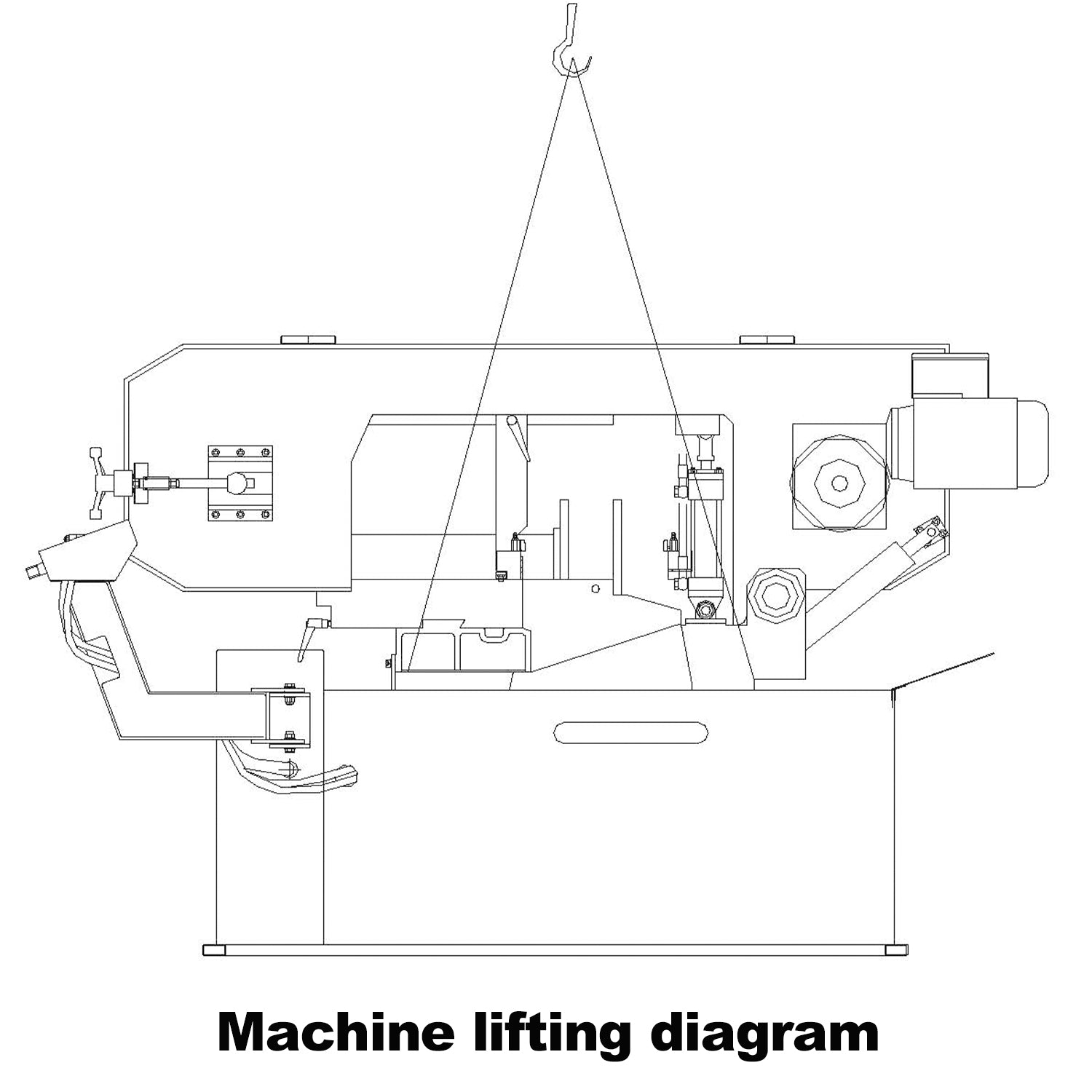 Machine lifting diagram