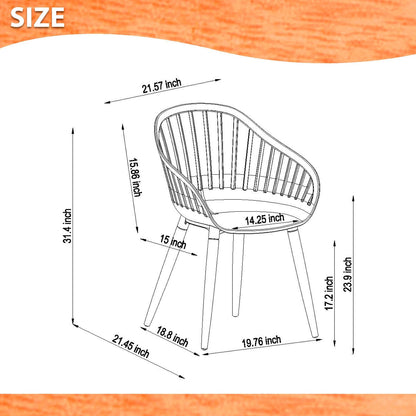 SIZE

21.57 inch

15.86 inch

31.4 inch

14.25 inch

15 inch

17.2 inch

23.9 inch

18.8 inch

19.76 inch

21.45 inch