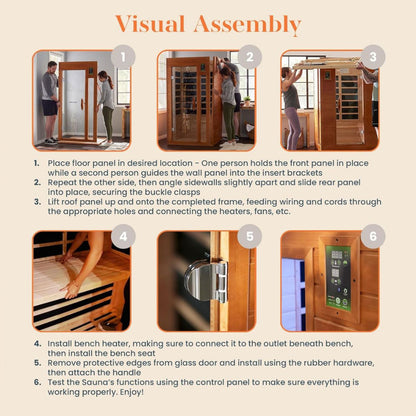 Visual Assembly

1

2

3

1. Place floor panel in desired location - One person holds the front panel in place while a second person guides the wall panel into the insert brackets
2. Repeat the other side, then angle sidewalls slightly apart and slide rear panel into place, securing the buckle clasps
3. Lift roof panel up and onto the completed frame, feeding wiring and cords through the appropriate holes and connecting the heaters, fans, etc.

4

5

6

4. Install bench heater, making sure to connect it to the outlet beneath bench, then install the bench seat
5. Remove protective edges from glass door and install using the rubber hardware, then attach the handle
6. Test the Sauna's functions using the control panel to make sure everything is working properly. Enjoy!