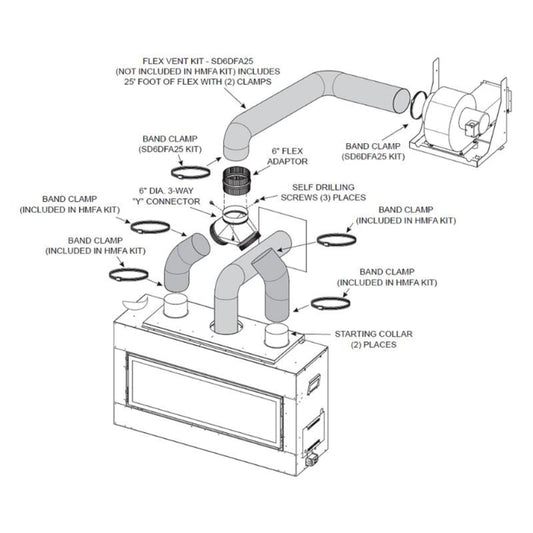 FLEX VENT KIT - SD6DFA25
(NOT INCLUDED IN HMFA KIT) INCLUDES
25' FOOT OF FLEX WITH (2) CLAMPS

BAND CLAMP
(SD6DFA25 KIT)

6" FLEX
ADAPTOR

BAND CLAMP
(SD6DFA25 KIT)

6" DIA. 3-WAY
"Y" CONNECTOR

SELF DRILLING
SCREWS (3) PLACES

BAND CLAMP
(INCLUDED IN HMFA KIT)

BAND CLAMP
(INCLUDED IN HMFA KIT)

BAND CLAMP
(INCLUDED IN HMFA KIT)

BAND CLAMP
(INCLUDED IN HMFA KIT)

STARTING COLLAR
(2) PLACES