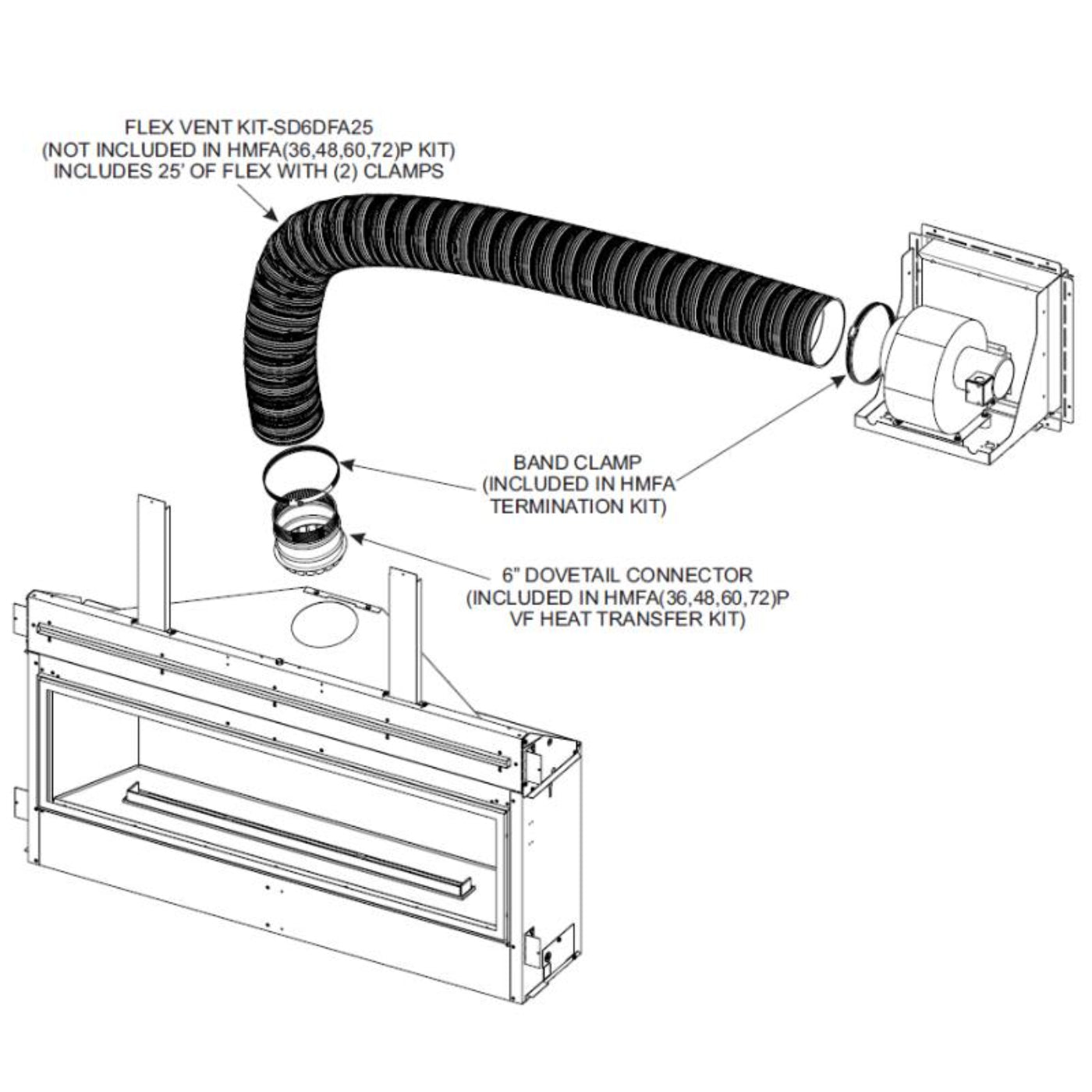 FLEX VENT KIT-SD6DFA25
(NOT INCLUDED IN HMFA(36,48,60,72)P KIT)
INCLUDES 25' OF FLEX WITH (2) CLAMPS

BAND CLAMP
(INCLUDED IN HMFA
TERMINATION KIT)

6" DOVETAIL CONNECTOR
(INCLUDED IN HMFA(36,48,60,72)P
VF HEAT TRANSFER KIT)