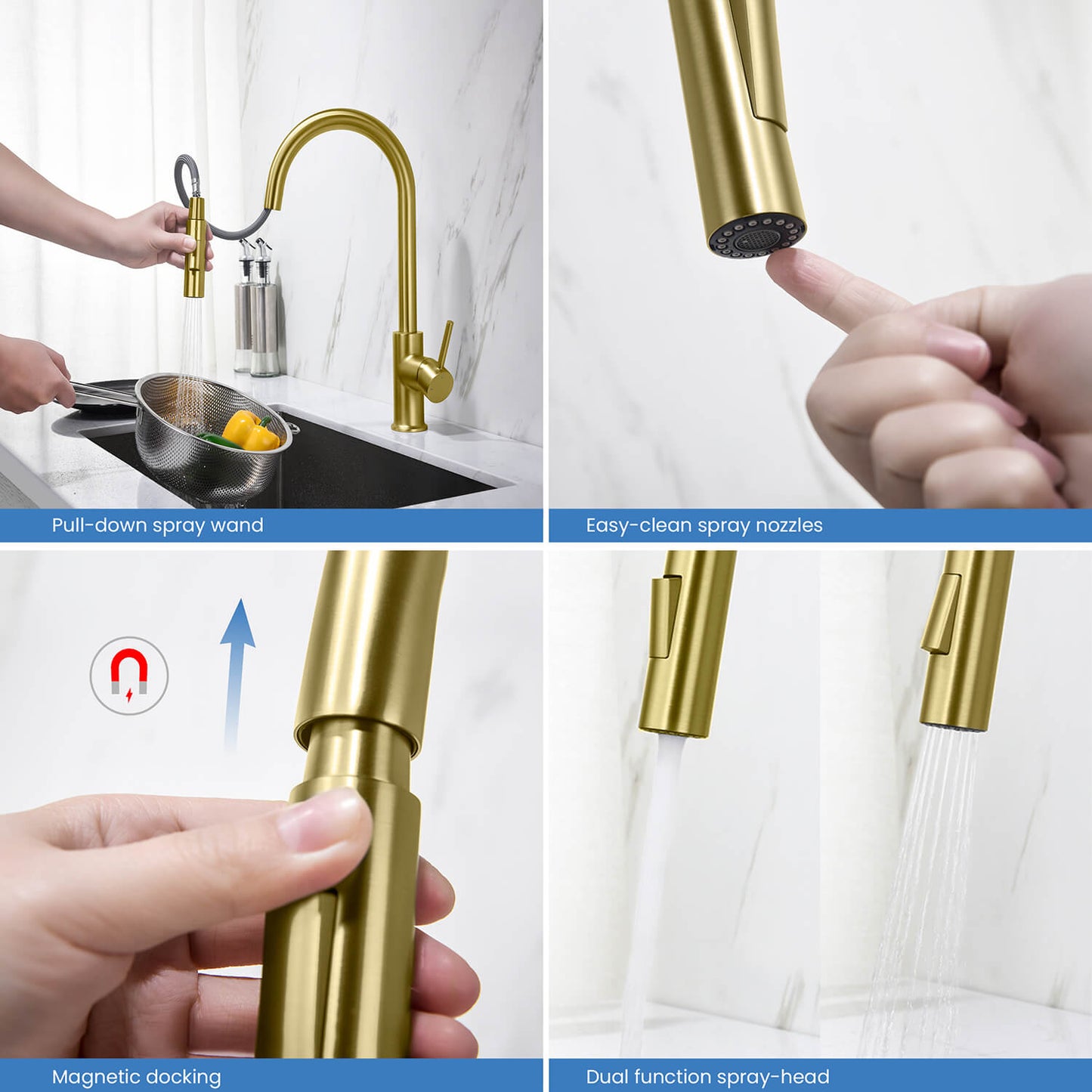 Pull-down spray wand

Easy-clean spray nozzles

Magnetic docking

Dual function spray-head